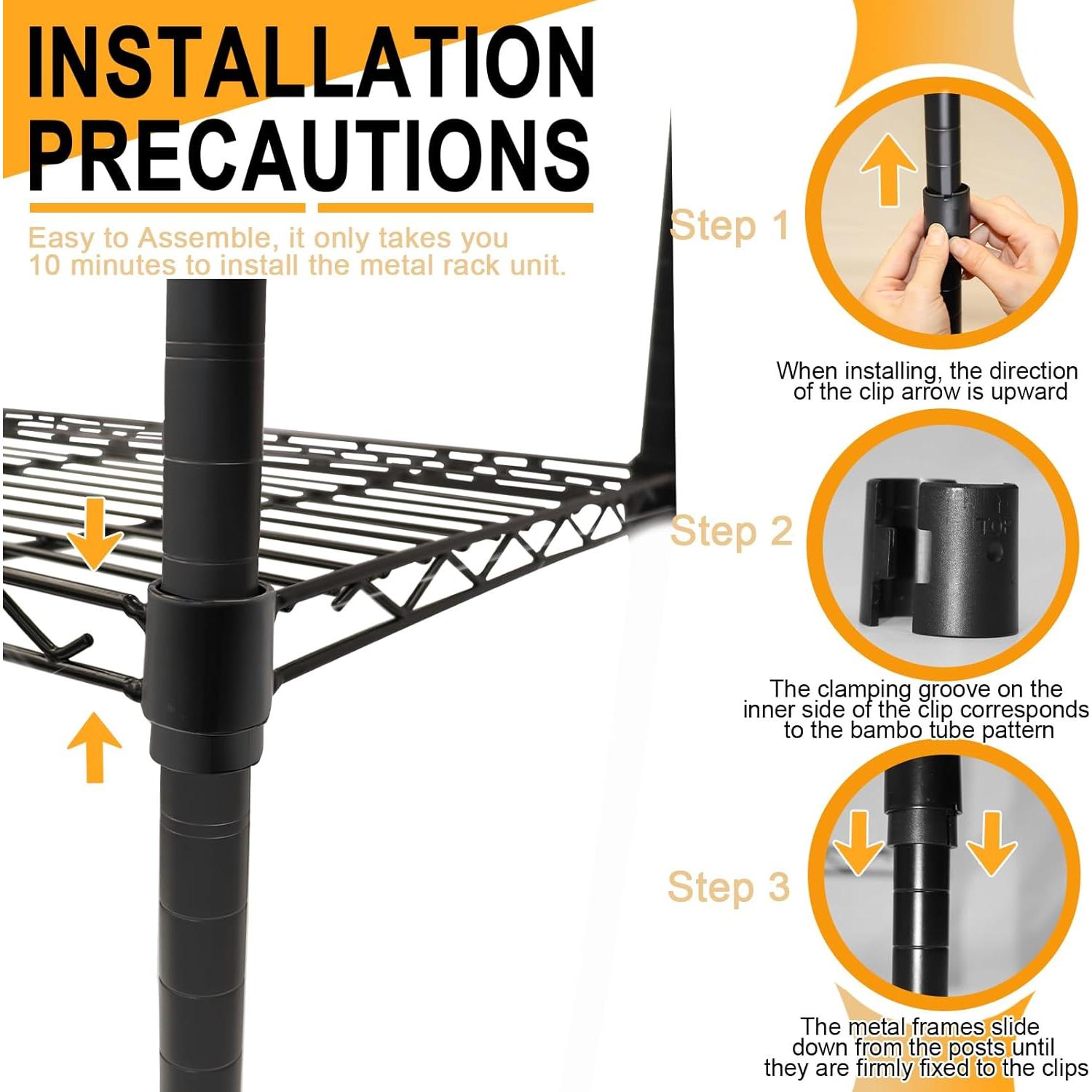 INSTALLATION PRECAUTIONS

Easy to Assemble, it only takes you 10 minutes to install the metal rack unit.

Step 1

When installing, the direction of the clip arrow is upward

Step 2

TOP

The clamping groove on the inner side of the clip corresponds to the bambo tube pattern

Step 3

The metal frames slide down from the posts until they are firmly fixed to the clips