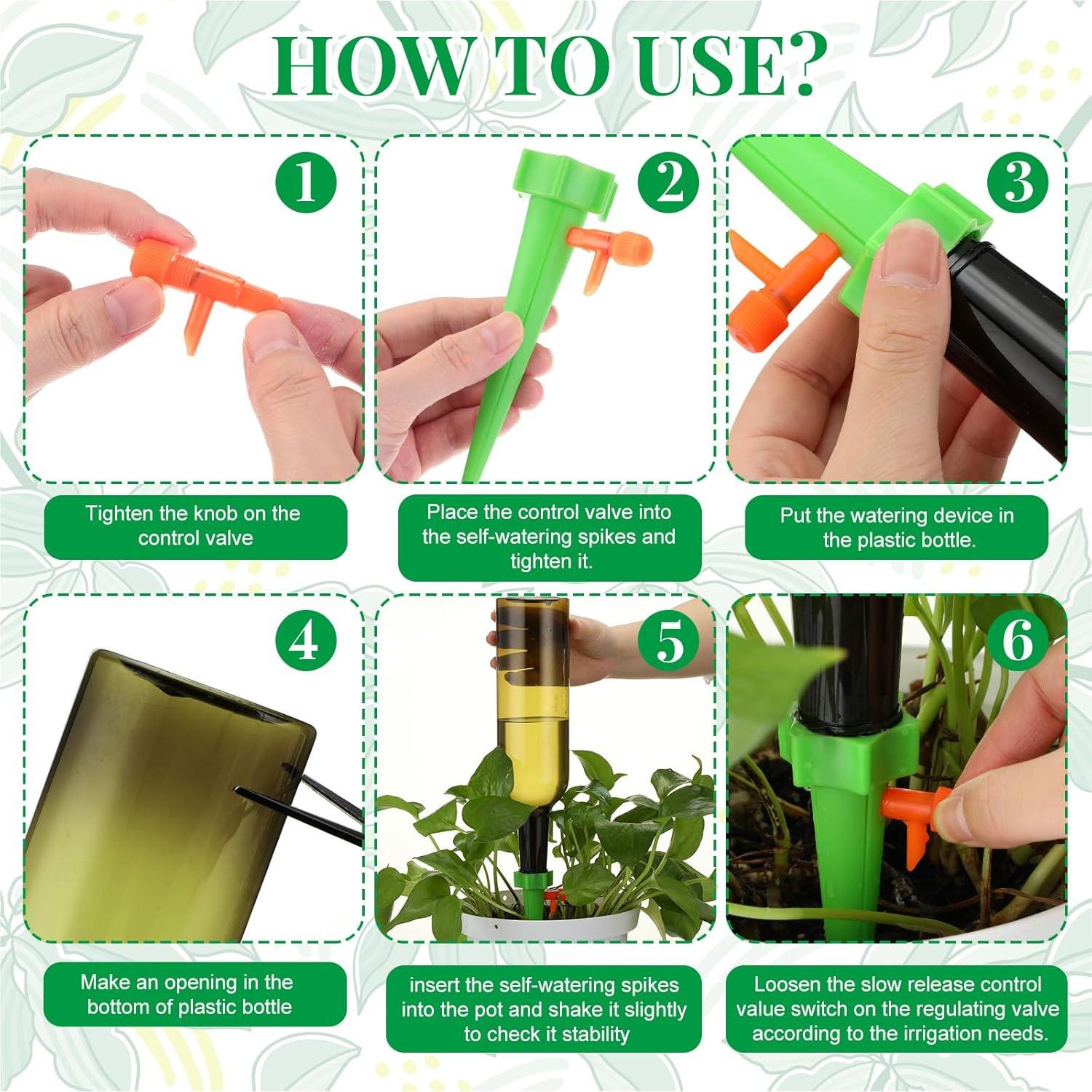 HOW TO USE?

1

Tighten the knob on the control valve

2

Place the control valve into the self-watering spikes and tighten it.

3

Put the watering device in the plastic bottle.

4

Make an opening in the bottom of plastic bottle

5

insert the self-watering spikes into the pot and shake it slightly to check it stability

6

Loosen the slow release control value switch on the regulating valve according to the irrigation needs.