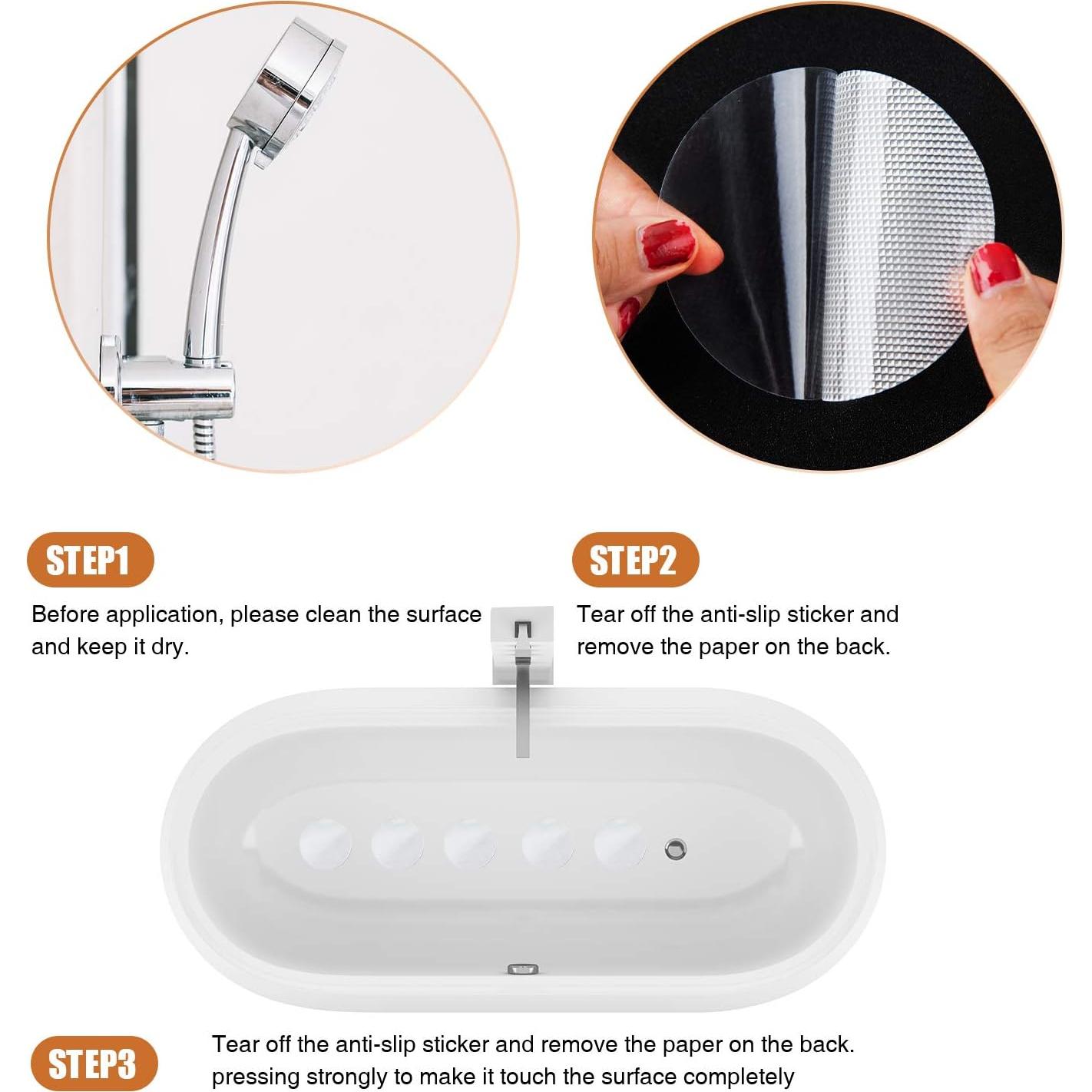 STEP1

Before application, please clean the surface and keep it dry.

STEP2

Tear off the anti-slip sticker and remove the paper on the back.

STEP3

Tear off the anti-slip sticker and remove the paper on the back. pressing strongly to make it touch the surface completely