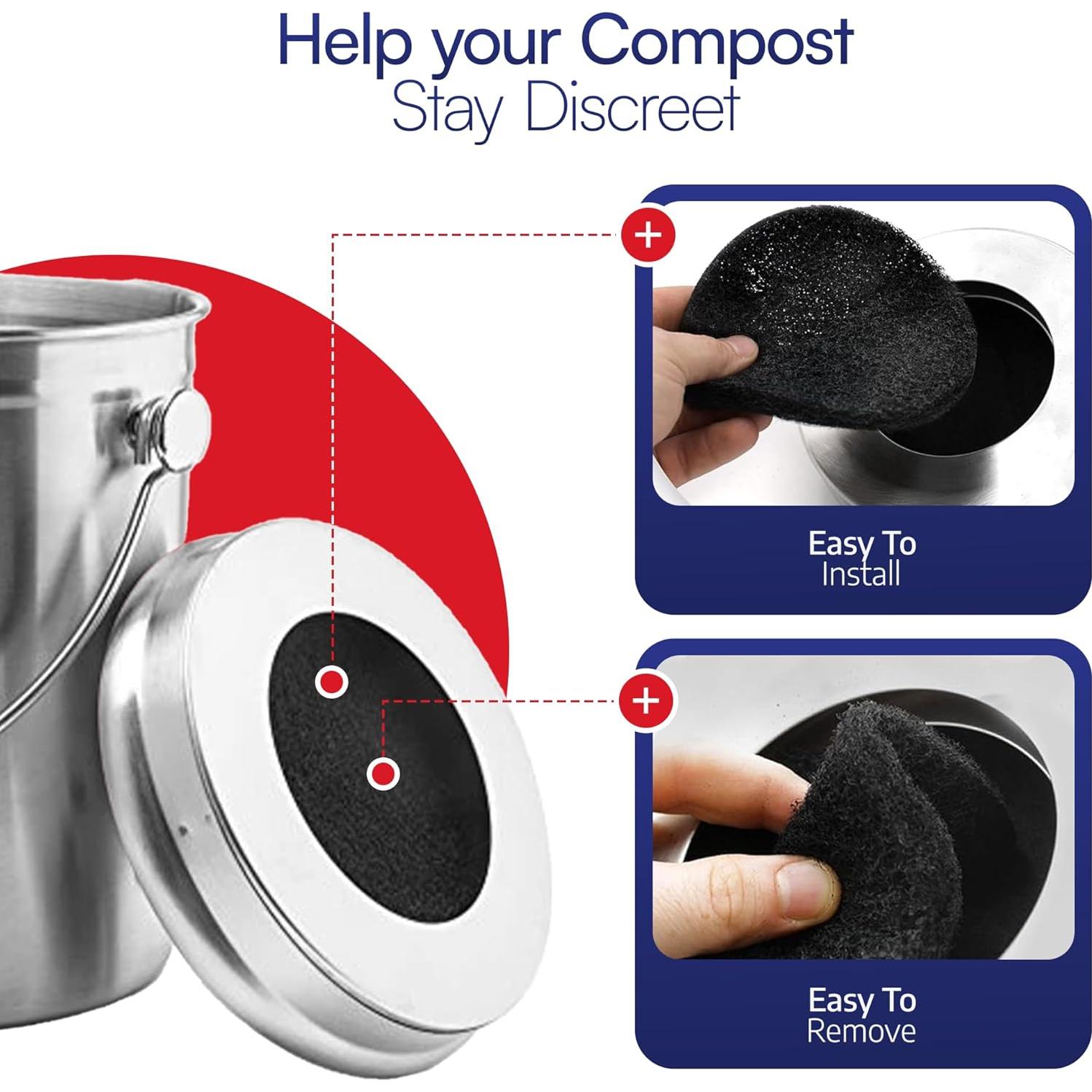 Help your Compost
Stay Discreet

Easy To
Install

Easy To
Remove