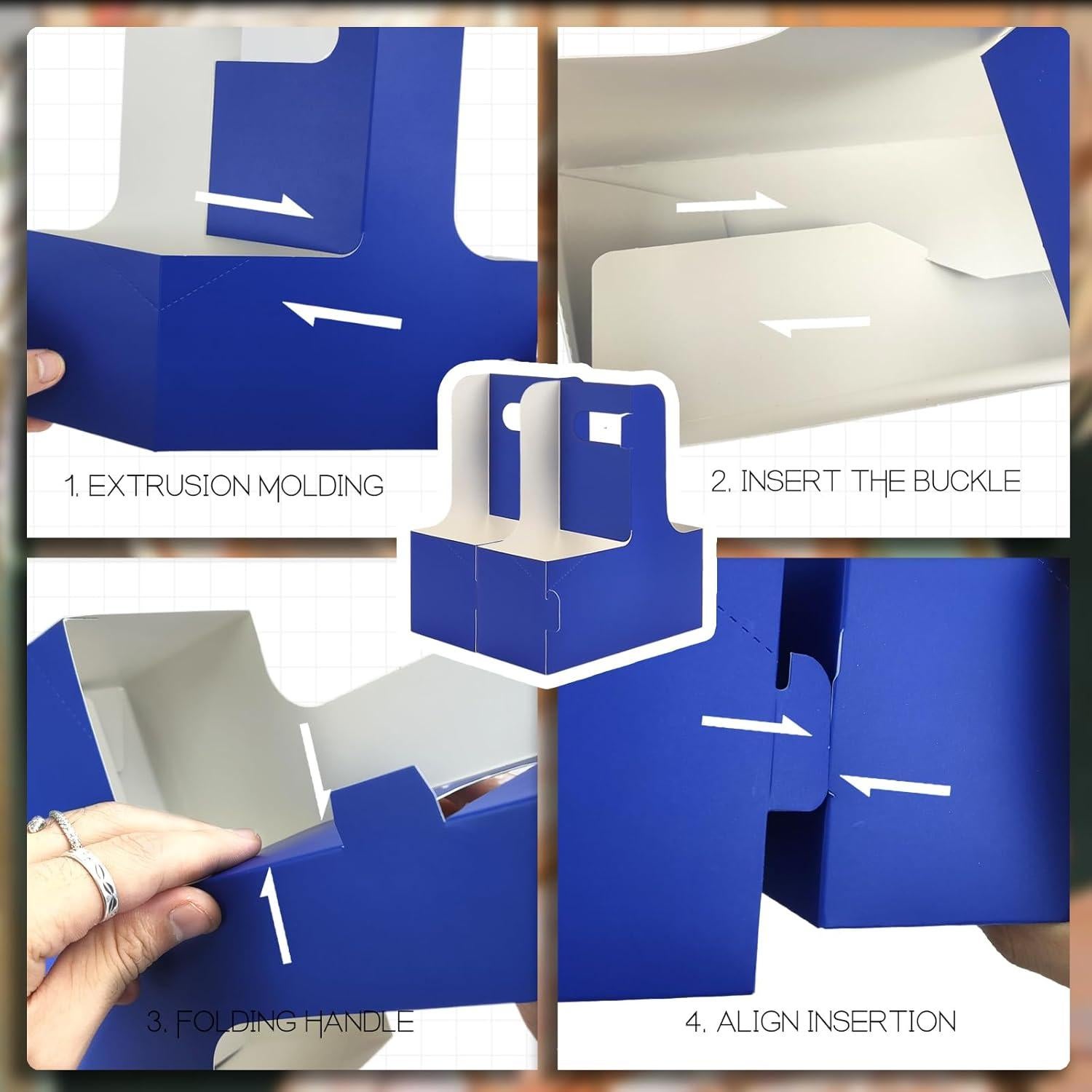 1. EXTRUSION MOLDING

2. INSERT THE BUCKLE

3. FOLDING HANDLE

4. ALIGN INSERTION