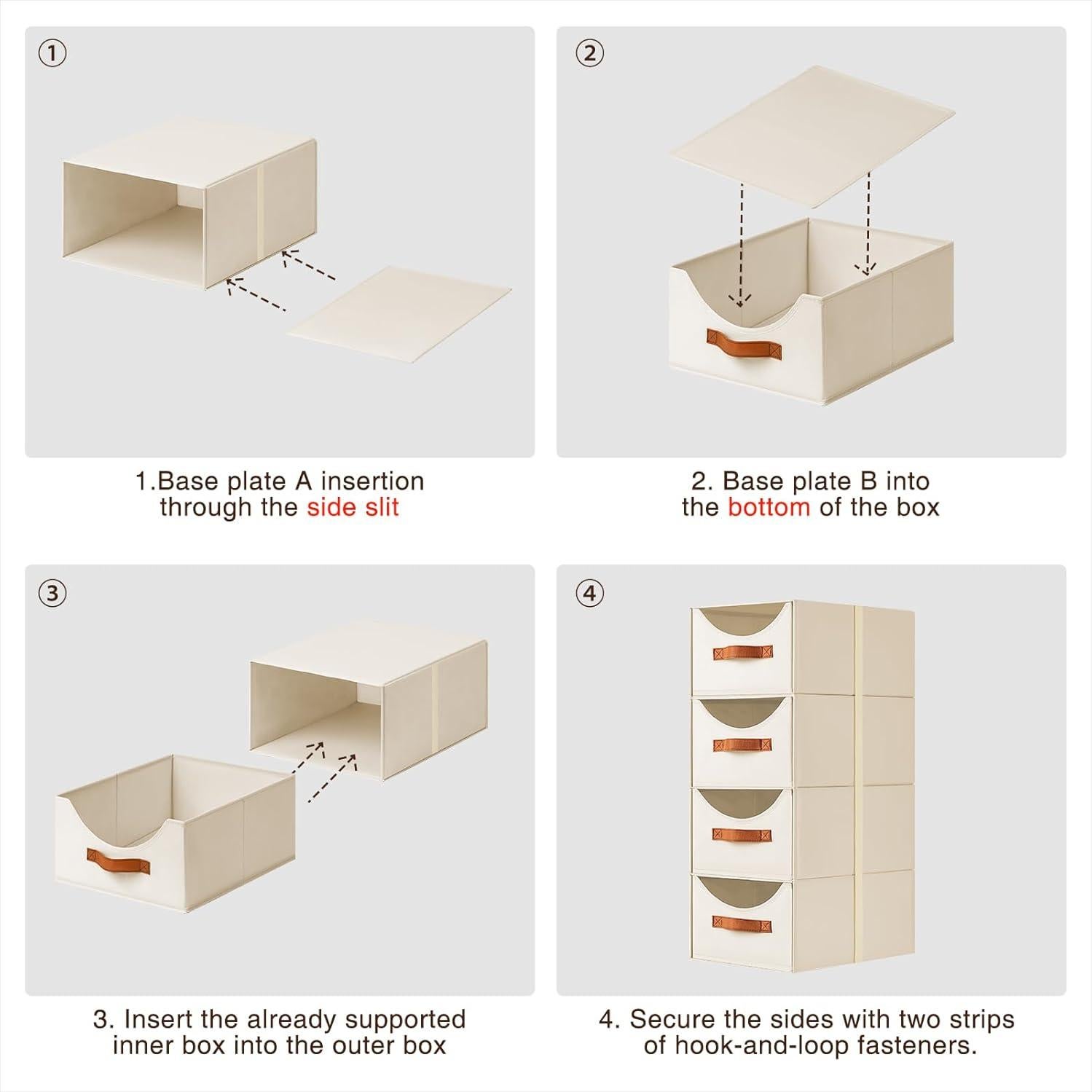 ①

1.Base plate A insertion through the side slit

②

2. Base plate B into the bottom of the box

③

3. Insert the already supported inner box into the outer box

④

4. Secure the sides with two strips of hook-and-loop fasteners.