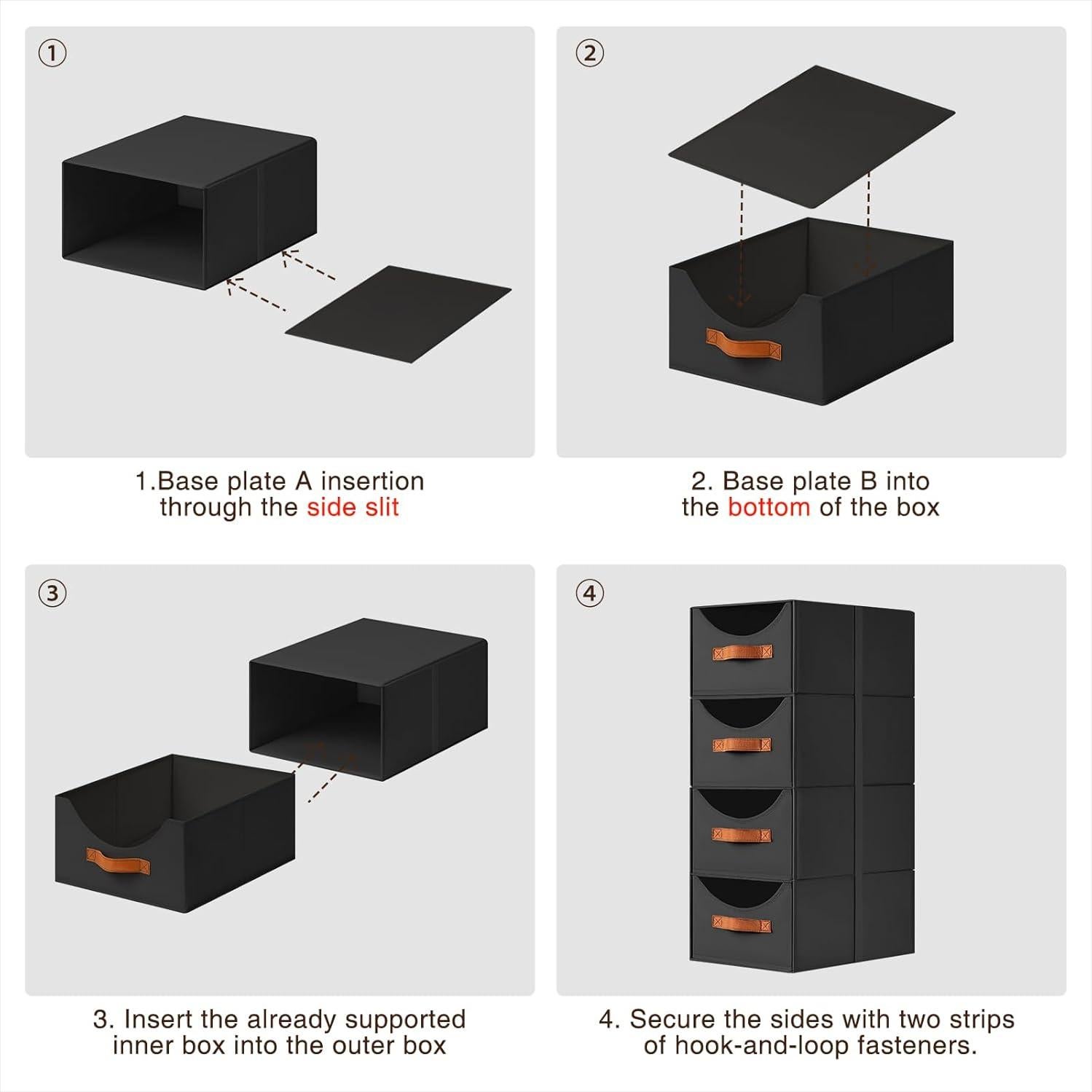 ①

1.Base plate A insertion through the side slit

②

2. Base plate B into the bottom of the box

③

3. Insert the already supported inner box into the outer box

④

4. Secure the sides with two strips of hook-and-loop fasteners.