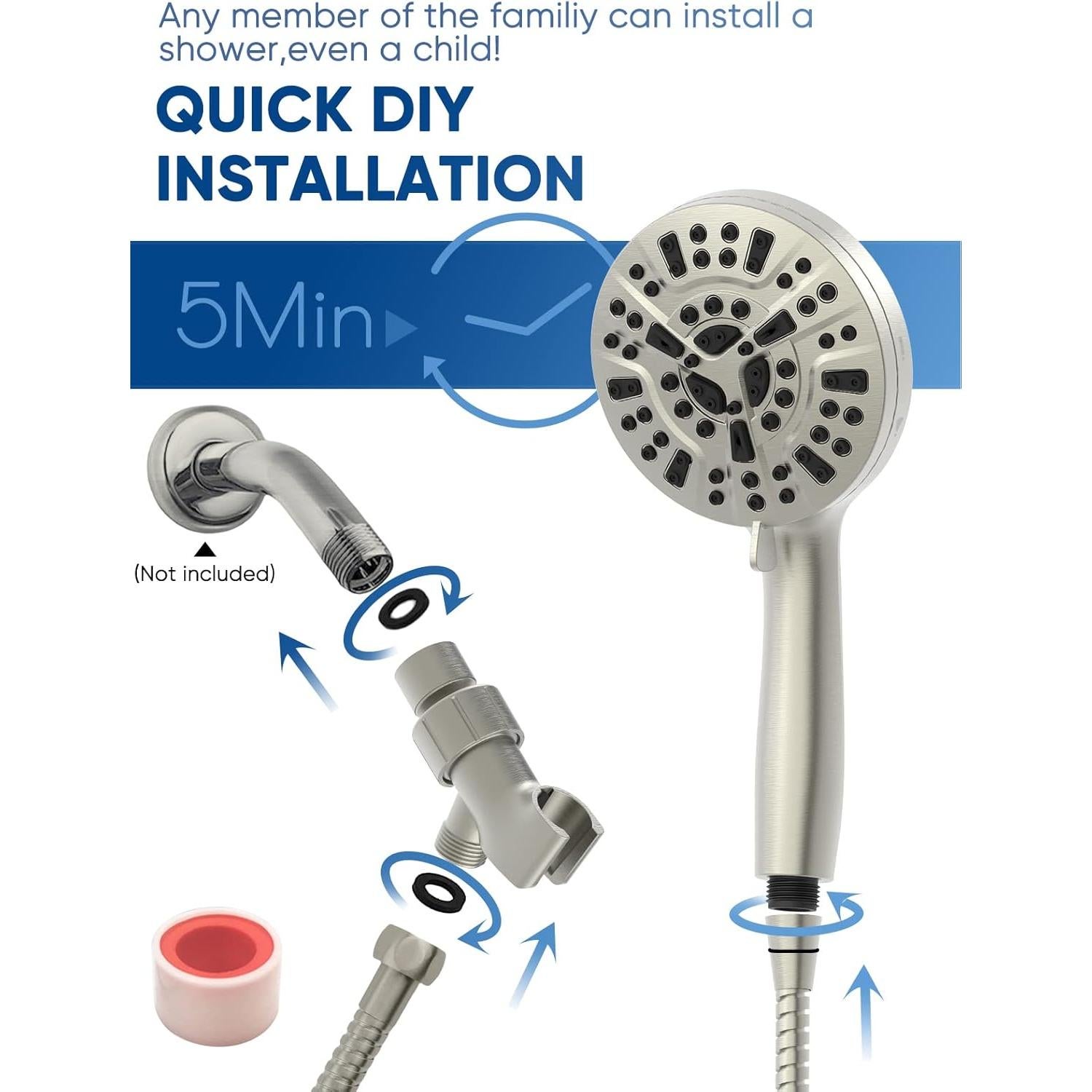 Any member of the familiy can install a shower,even a child!

QUICK DIY INSTALLATION

5Min

(Not included)