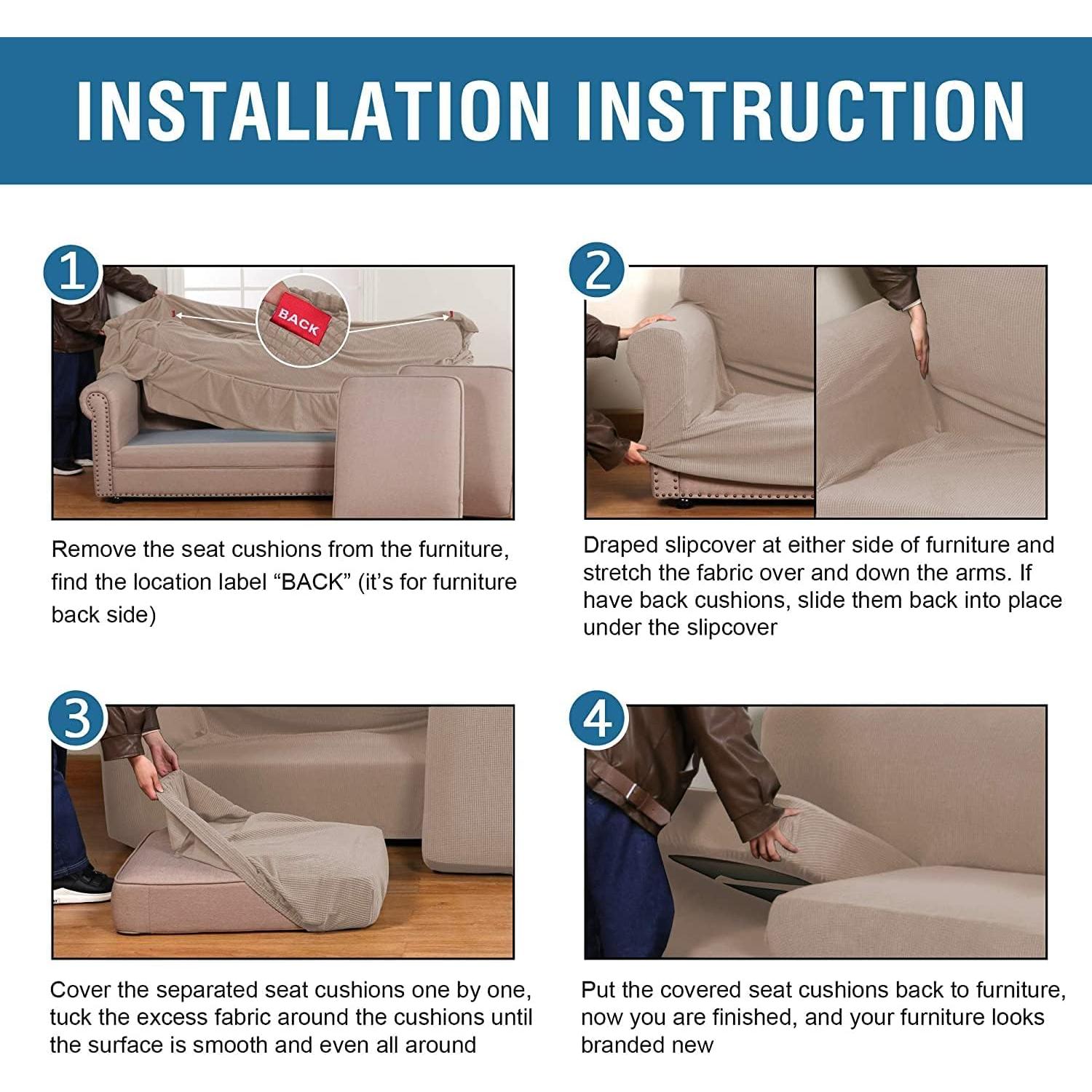 INSTALLATION INSTRUCTION

1

BACK

Remove the seat cushions from the furniture, find the location label “BACK” (it’s for furniture back side)

2

Draped slipcover at either side of furniture and stretch the fabric over and down the arms. If have back cushions, slide them back into place under the slipcover

3

Cover the separated seat cushions one by one, tuck the excess fabric around the cushions until the surface is smooth and even all around

4

Put the covered seat cushions back to furniture, now you are finished, and your furniture looks branded new