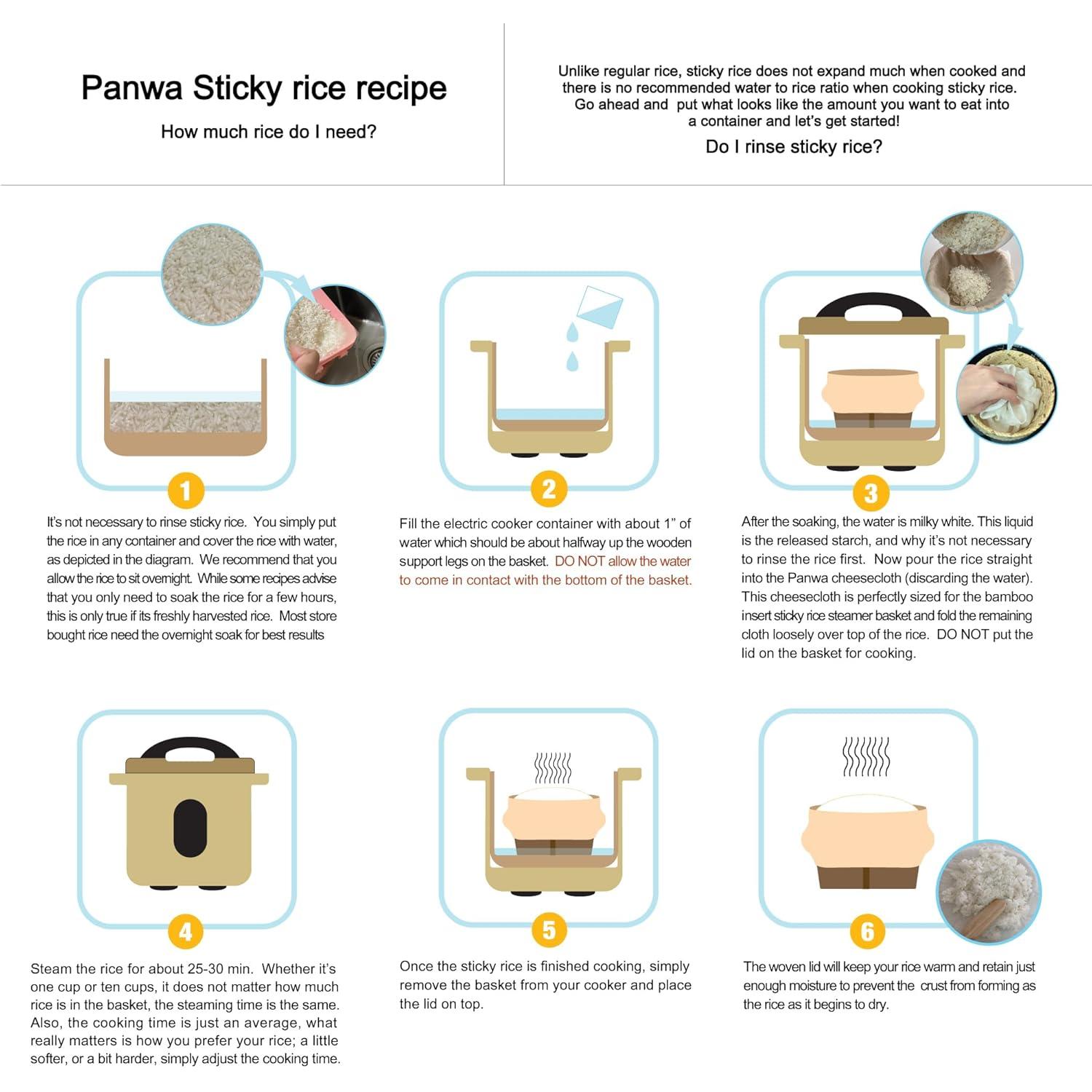 Panwa Sticky rice recipe

How much rice do I need?

Unlike regular rice, sticky rice does not expand much when cooked and there is no recommended water to rice ratio when cooking sticky rice. Go ahead and put what looks like the amount you want to eat into a container and let's get started!

Do I rinse sticky rice?

1

It's not necessary to rinse sticky rice. You simply put the rice in any container and cover the rice with water, as depicted in the diagram. We recommend that you allow the rice to sit overnight. While some recipes advise that you only need to soak the rice for a few hours, this is only true if its freshly harvested rice. Most store bought rice need the overnight soak for best results

2

Fill the electric cooker container with about 1" of water which should be about halfway up the wooden support legs on the basket. DO NOT allow the water to come in contact with the bottom of the basket.

3

After the soaking, the water is milky white. This liquid is the released starch, and why it's not necessary to rinse the rice first. Now pour the rice straight into the Panwa cheesecloth (discarding the water). This cheesecloth is perfectly sized for the bamboo insert sticky rice steamer basket and fold the remaining cloth loosely over top of the rice. DO NOT put the lid on the basket for cooking.

4

Steam the rice for about 25-30 min. Whether it's one cup or ten cups, it does not matter how much rice is in the basket, the steaming time is the same. Also, the cooking time is just an average, what really matters is how you prefer your rice; a little softer, or a bit harder, simply adjust the cooking time.

5

Once the sticky rice is finished cooking, simply remove the basket from your cooker and place the lid on top.

6

The woven lid will keep your rice warm and retain just enough moisture to prevent the crust from forming as the rice as it begins to dry.