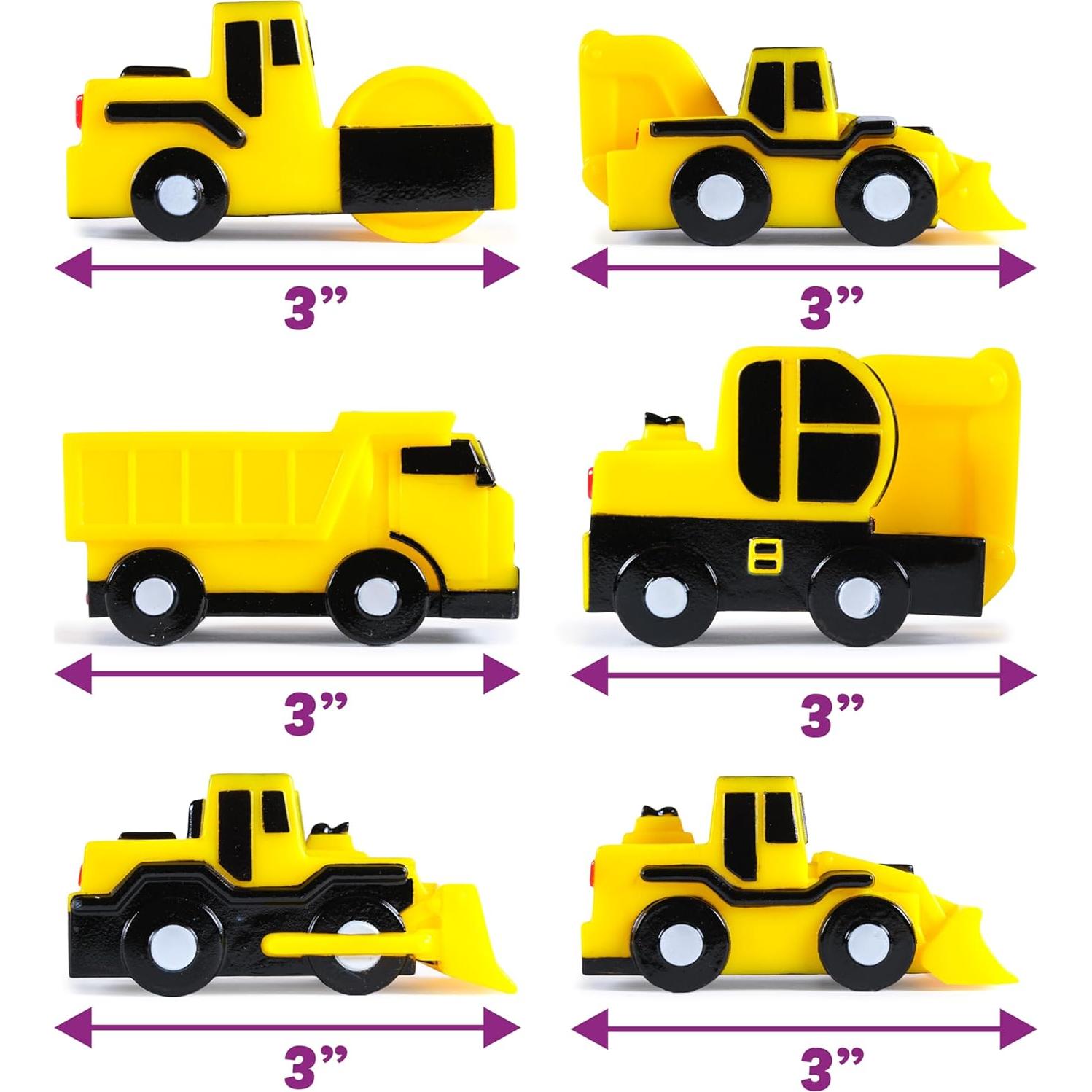 3”

3”

3”

3”

3”

3”