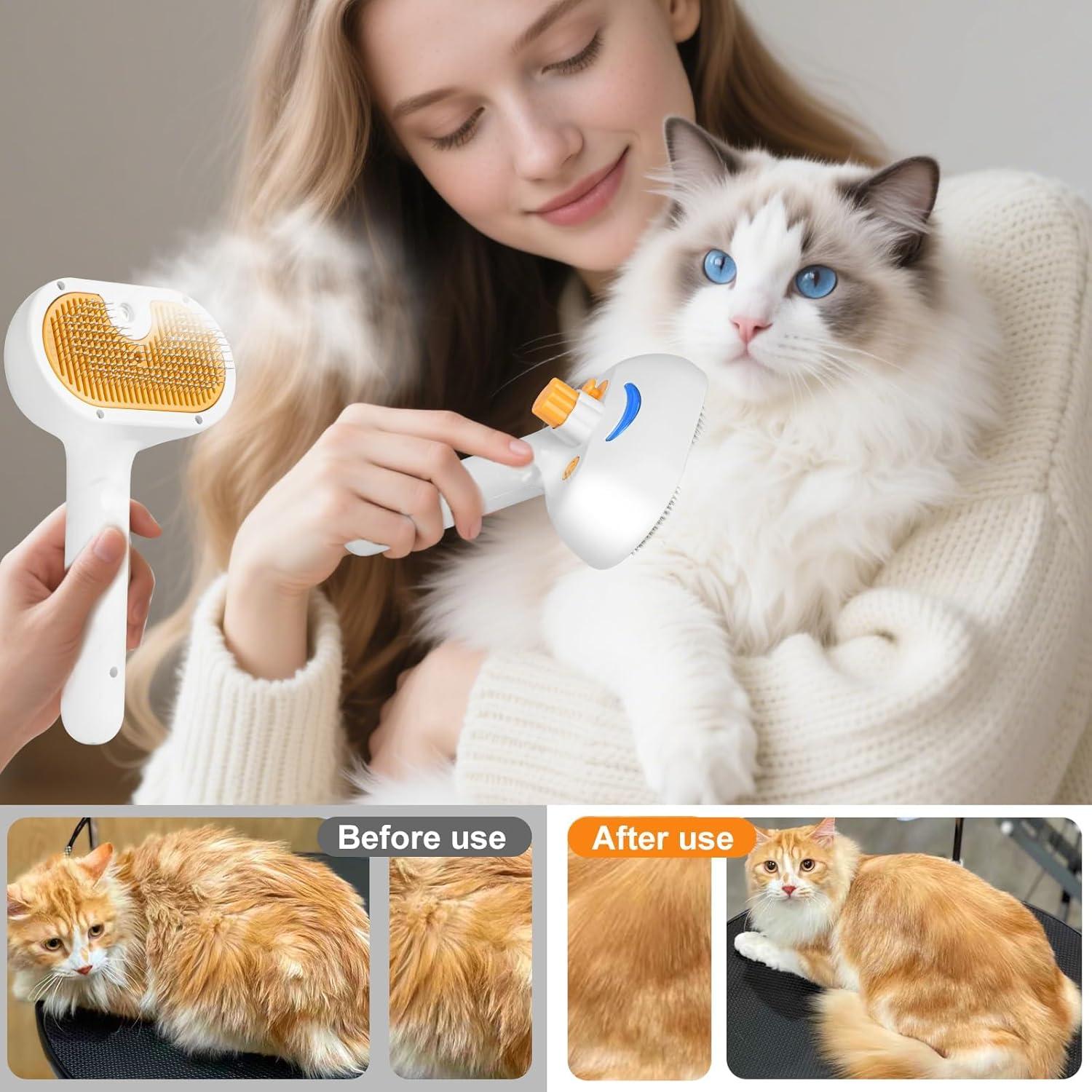 Before use

After use