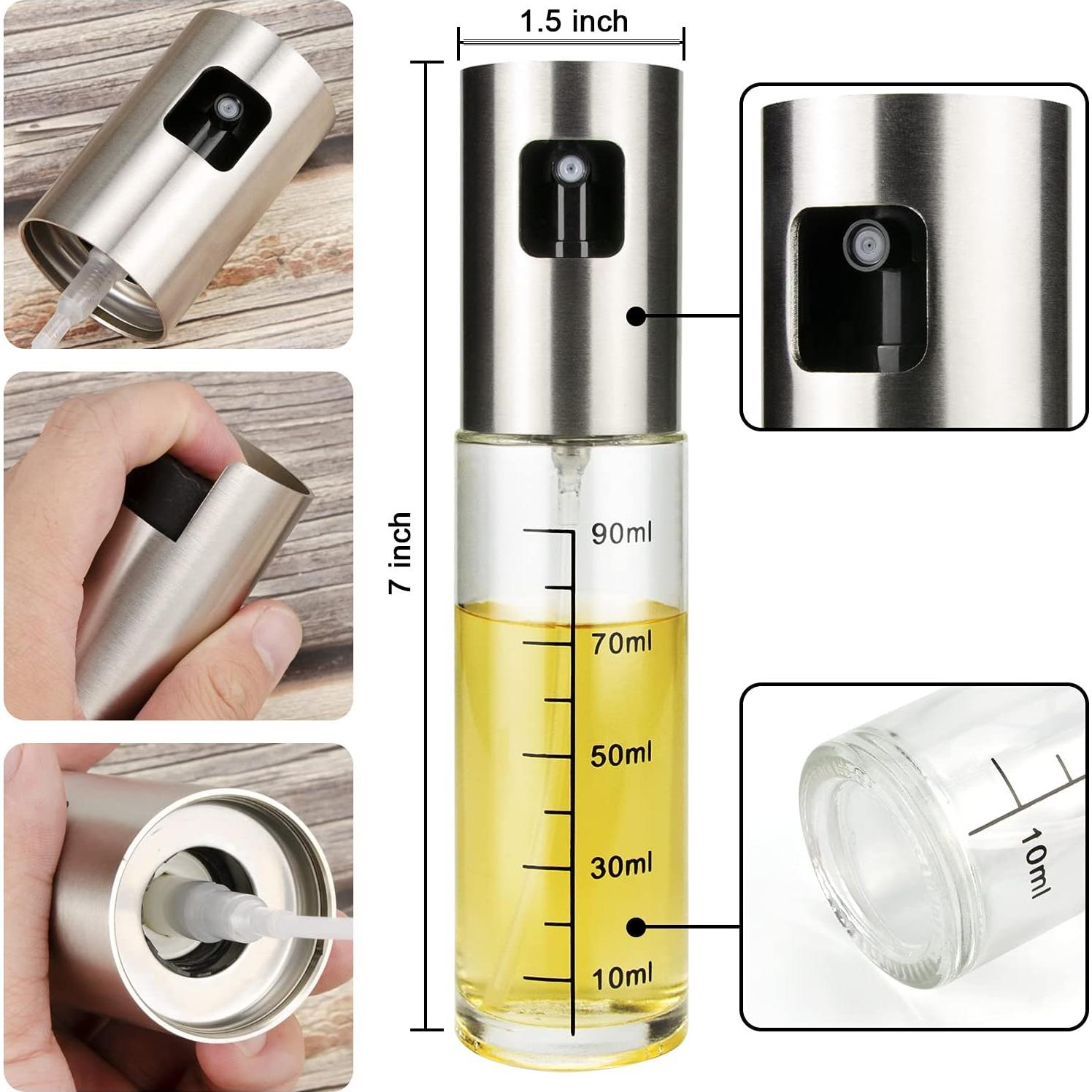 1.5 inch

7 inch

90ml

70ml

50ml

30ml

10ml

10ml