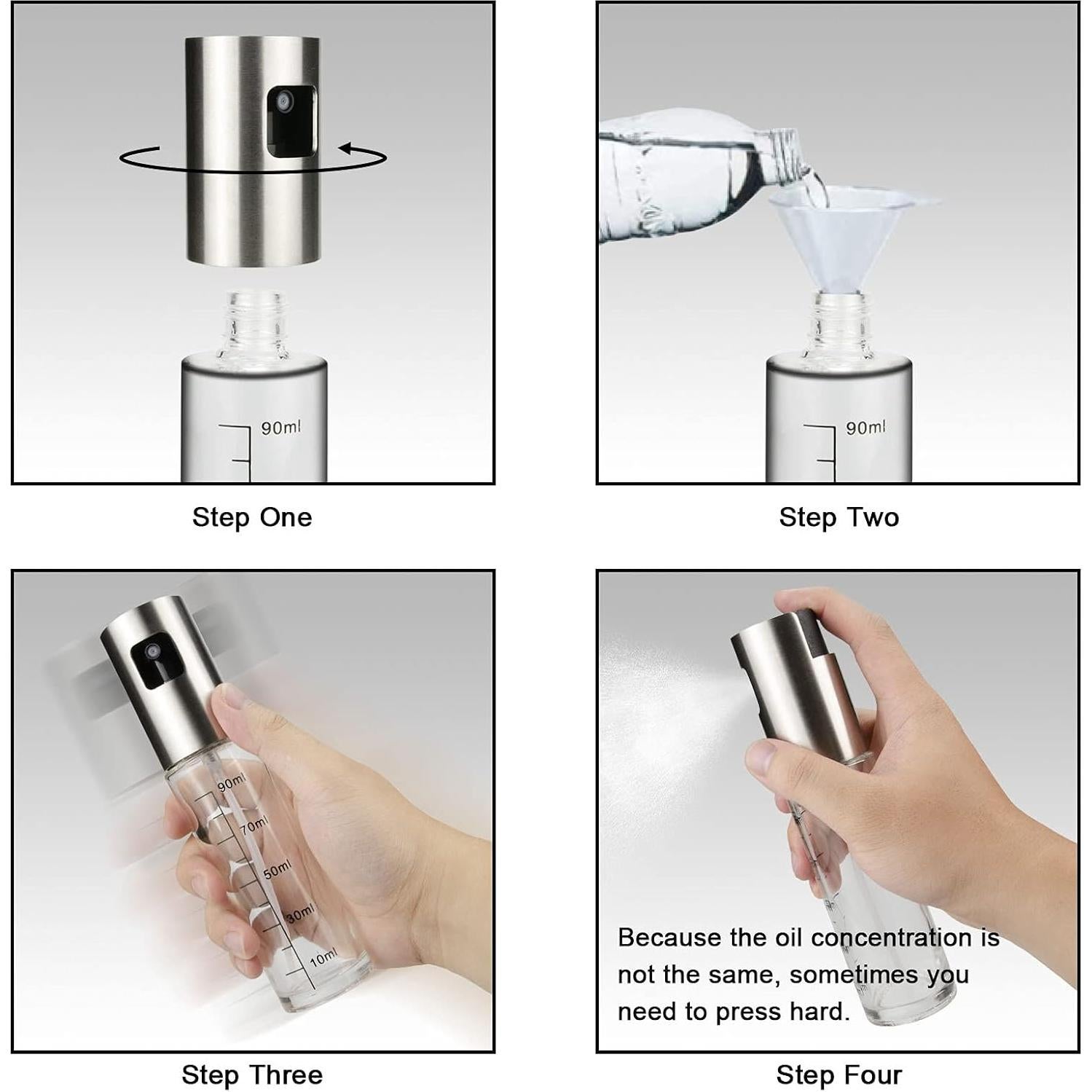 90ml

Step One

90ml

Step Two

90ml
70ml
50ml
30ml
10ml

Step Three

Because the oil concentration is not the same, sometimes you need to press hard.

Step Four