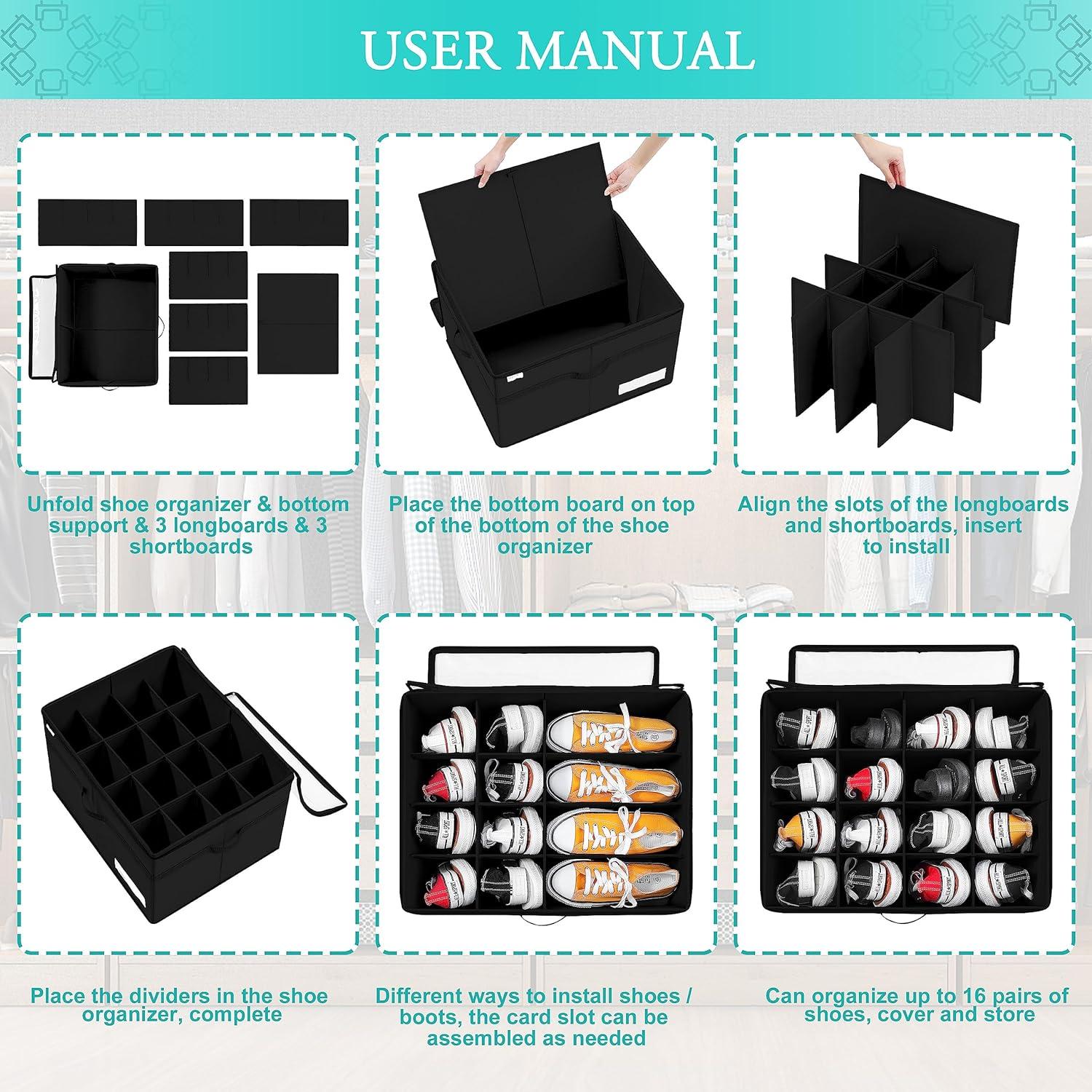 USER MANUAL

Unfold shoe organizer & bottom support & 3 longboards & 3 shortboards

Place the bottom board on top of the bottom of the shoe organizer

Align the slots of the longboards and shortboards, insert to install

Place the dividers in the shoe organizer, complete

Different ways to install shoes / boots, the card slot can be assembled as needed

Can organize up to 16 pairs of shoes, cover and store