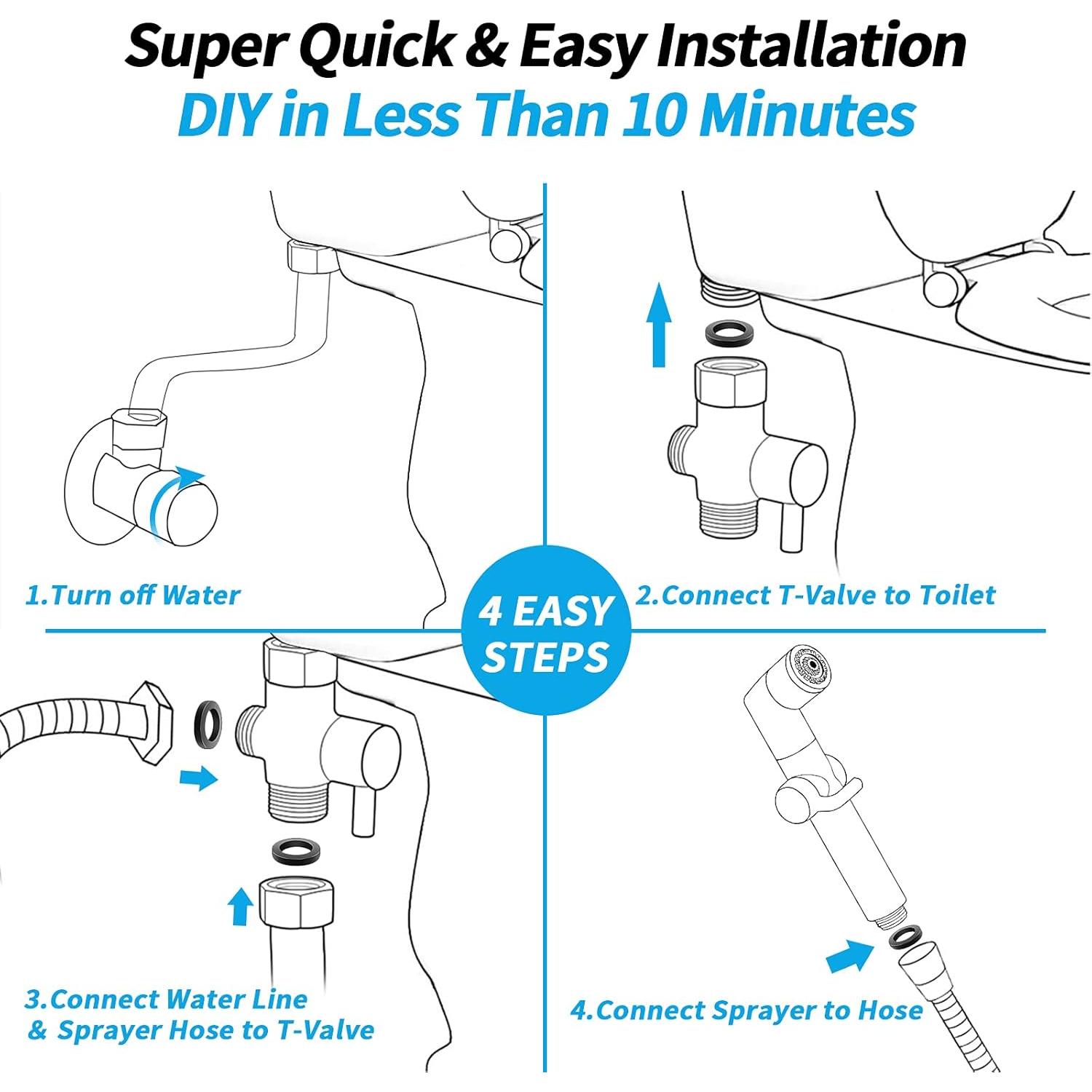 Super Quick & Easy Installation
DIY in Less Than 10 Minutes

1.Turn off Water

2.Connect T-Valve to Toilet

4 EASY STEPS

3.Connect Water Line & Sprayer Hose to T-Valve

4.Connect Sprayer to Hose