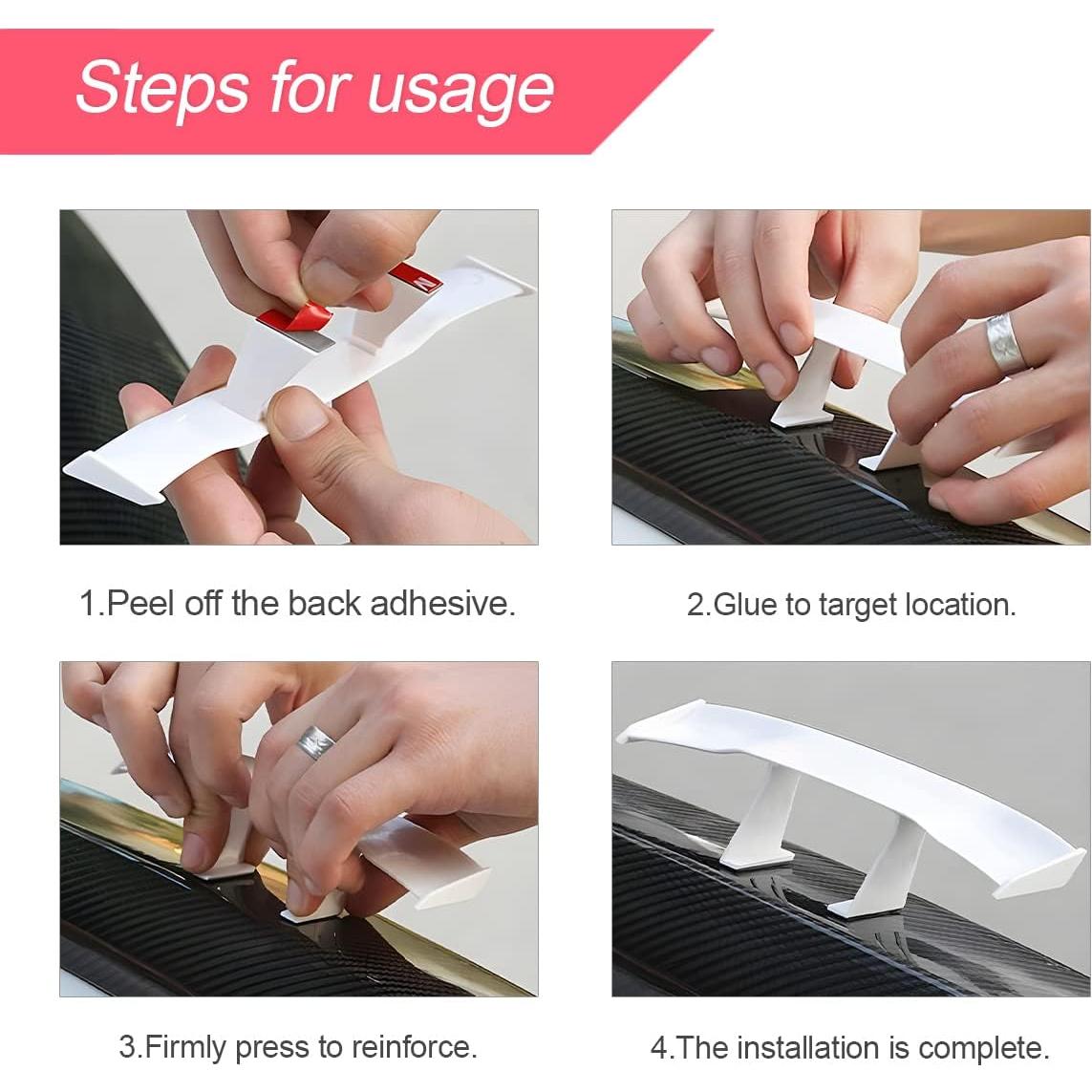 Steps for usage

1.Peel off the back adhesive.

2.Glue to target location.

3.Firmly press to reinforce.

4.The installation is complete.