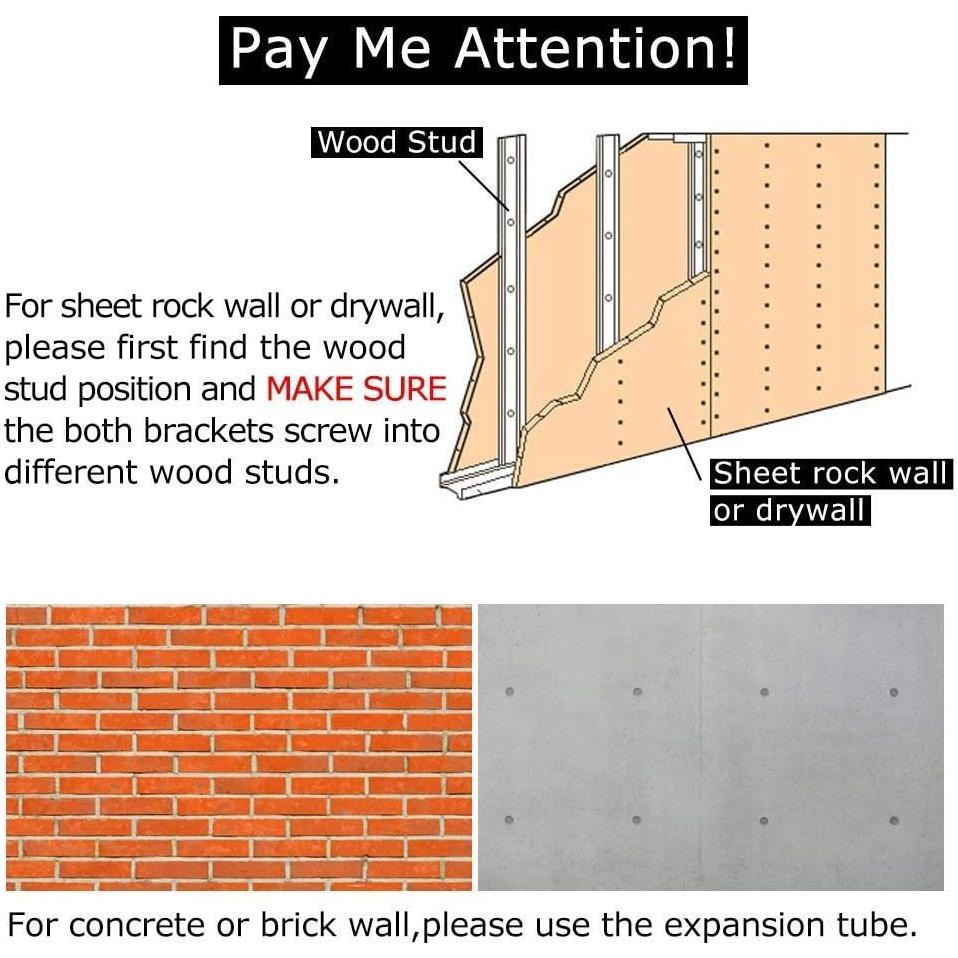 Pay Me Attention!

Wood Stud

For sheet rock wall or drywall, please first find the wood stud position and MAKE SURE the both brackets screw into different wood studs.

Sheet rock wall or drywall

For concrete or brick wall,please use the expansion tube.