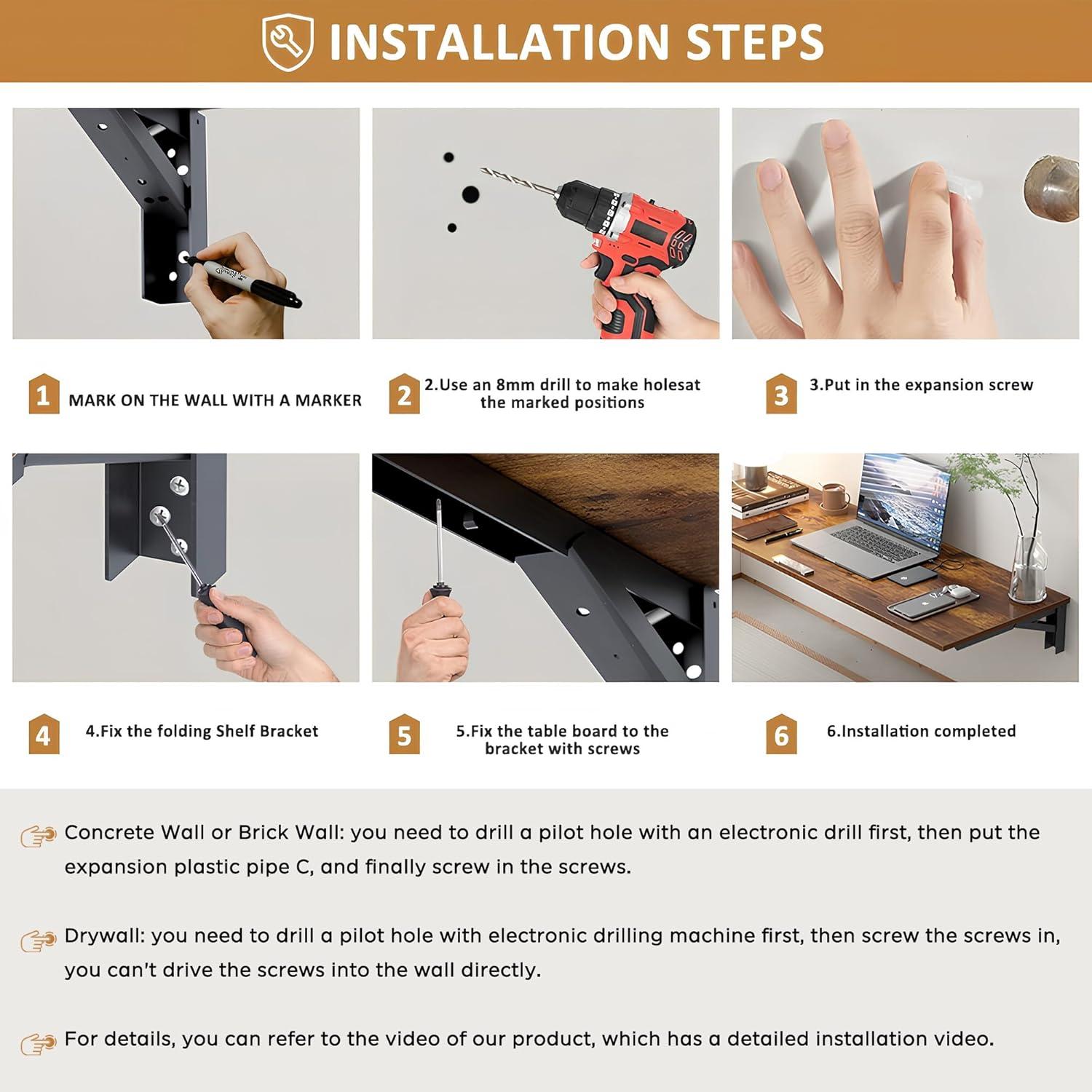 INSTALLATION STEPS

1 MARK ON THE WALL WITH A MARKER

2 2.Use an 8mm drill to make holesat the marked positions

3 3.Put in the expansion screw

4 4.Fix the folding Shelf Bracket

5 5.Fix the table board to the bracket with screws

6 6.Installation completed

Concrete Wall or Brick Wall: you need to drill a pilot hole with an electronic drill first, then put the expansion plastic pipe C, and finally screw in the screws.

Drywall: you need to drill a pilot hole with electronic drilling machine first, then screw the screws in, you can't drive the screws into the wall directly.

For details, you can refer to the video of our product, which has a detailed installation video.