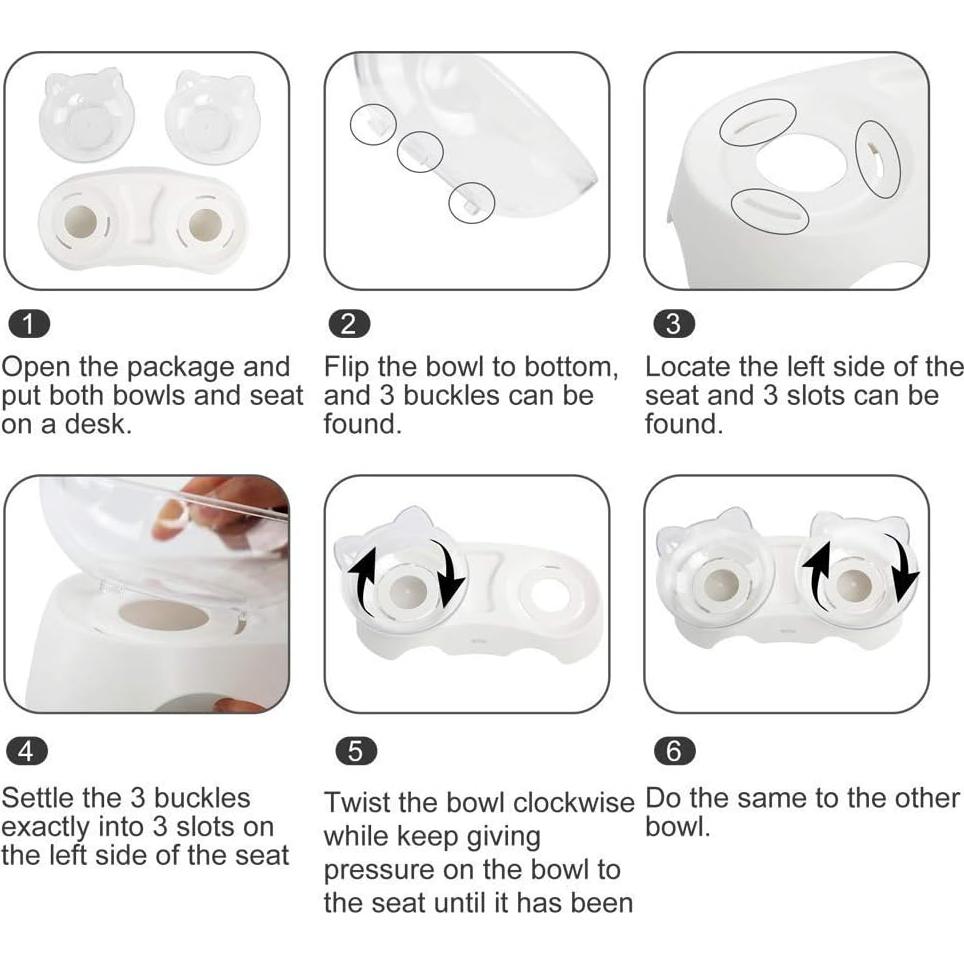 1

Open the package and put both bowls and seat on a desk.

2

Flip the bowl to bottom, and 3 buckles can be found.

3

Locate the left side of the seat and 3 slots can be found.

4

Settle the 3 buckles exactly into 3 slots on the left side of the seat

5

Twist the bowl clockwise while keep giving pressure on the bowl to the seat until it has been

6

Do the same to the other bowl.