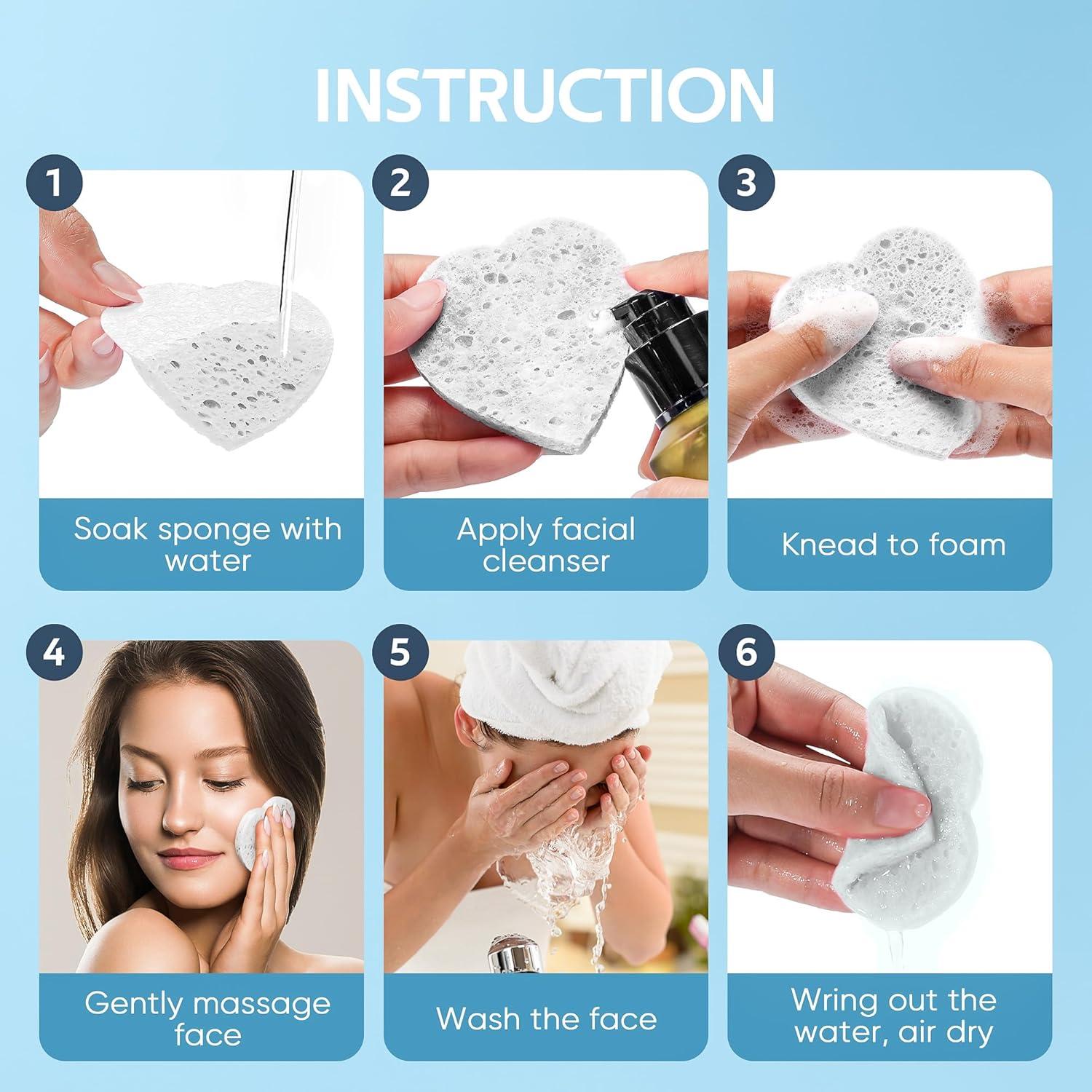 INSTRUCTION

1

Soak sponge with water

2

Apply facial cleanser

3

Knead to foam

4

Gently massage face

5

Wash the face

6

Wring out the water, air dry