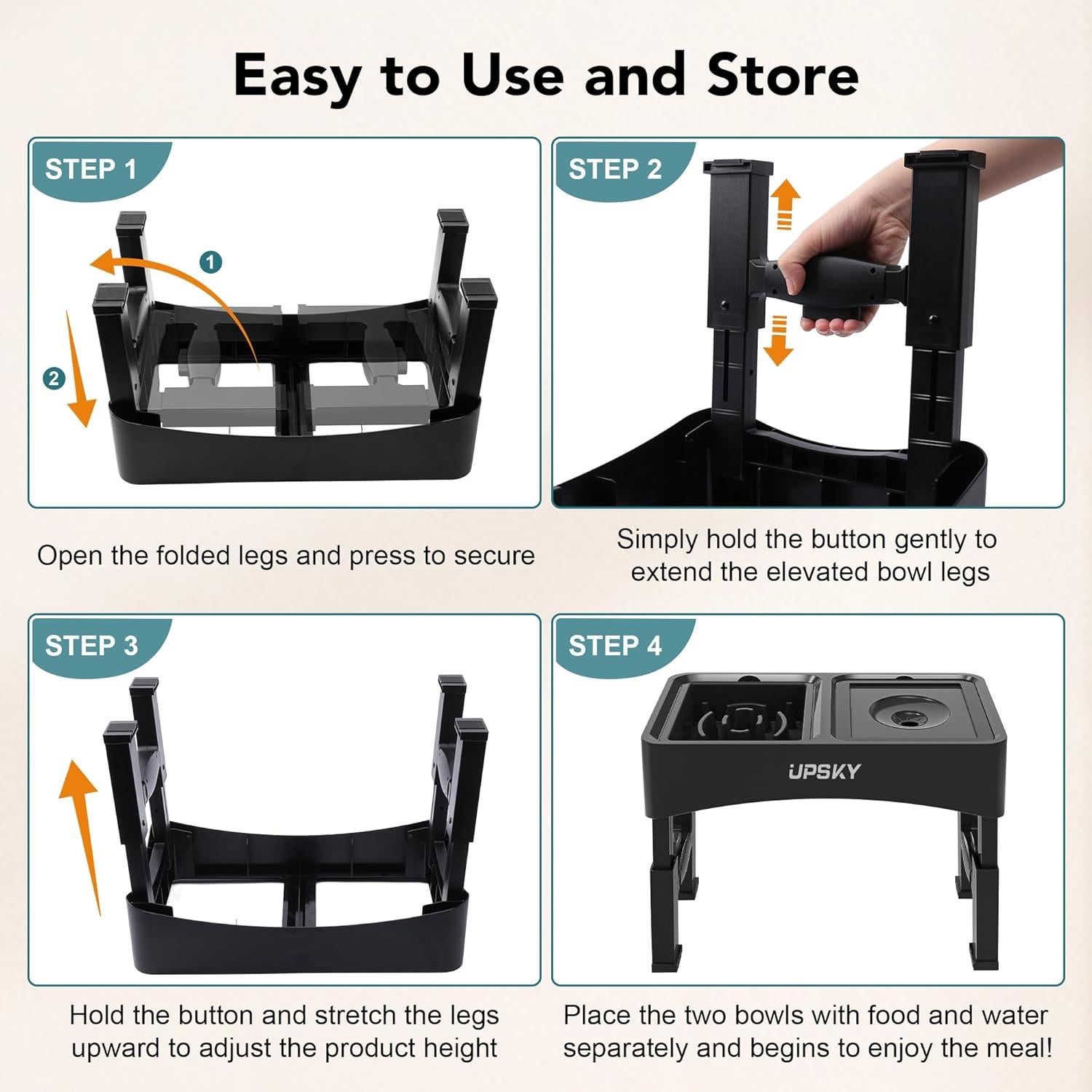 Easy to Use and Store

STEP 1

1

2

Open the folded legs and press to secure

STEP 2

Simply hold the button gently to extend the elevated bowl legs

STEP 3

Hold the button and stretch the legs upward to adjust the product height

STEP 4

UPSKY

Place the two bowls with food and water separately and begins to enjoy the meal!