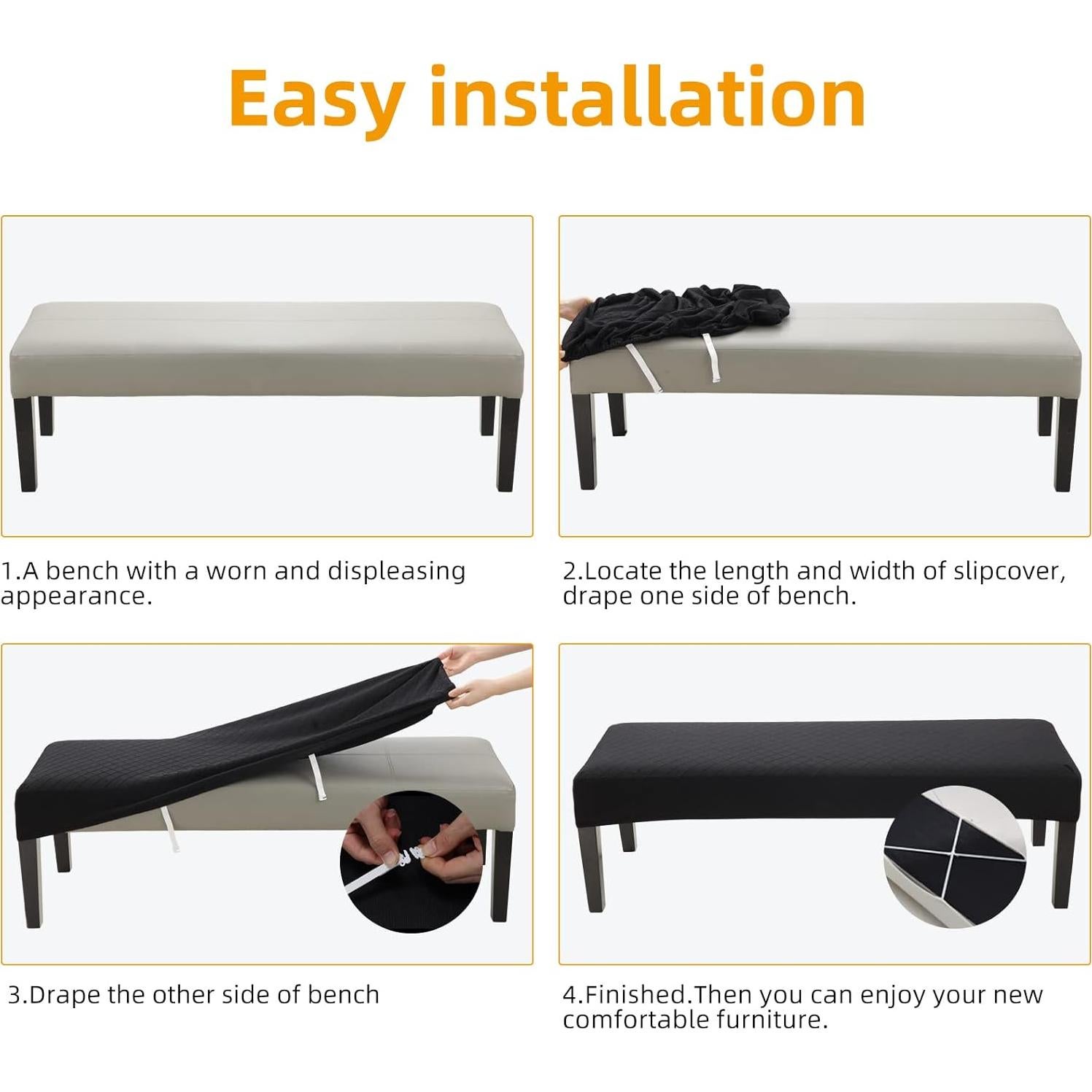 Easy installation

1.A bench with a worn and displeasing appearance.

2.Locate the length and width of slipcover, drape one side of bench.

3.Drape the other side of bench

4.Finished.Then you can enjoy your new comfortable furniture.