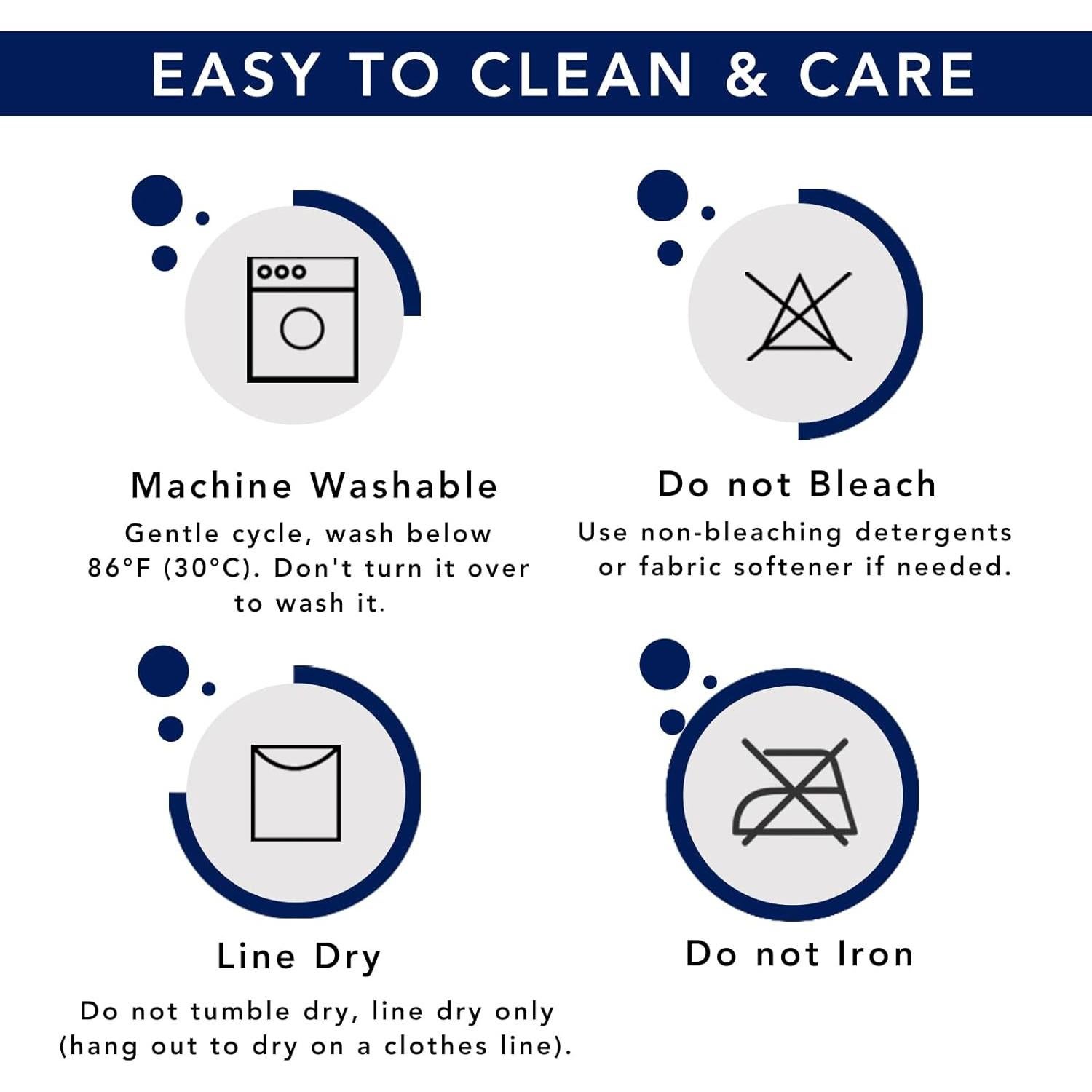 EASY TO CLEAN & CARE

Machine Washable

Gentle cycle, wash below 86°F (30°C). Don't turn it over to wash it.

Do not Bleach

Use non-bleaching detergents or fabric softener if needed.

Line Dry

Do not tumble dry, line dry only (hang out to dry on a clothes line).

Do not Iron