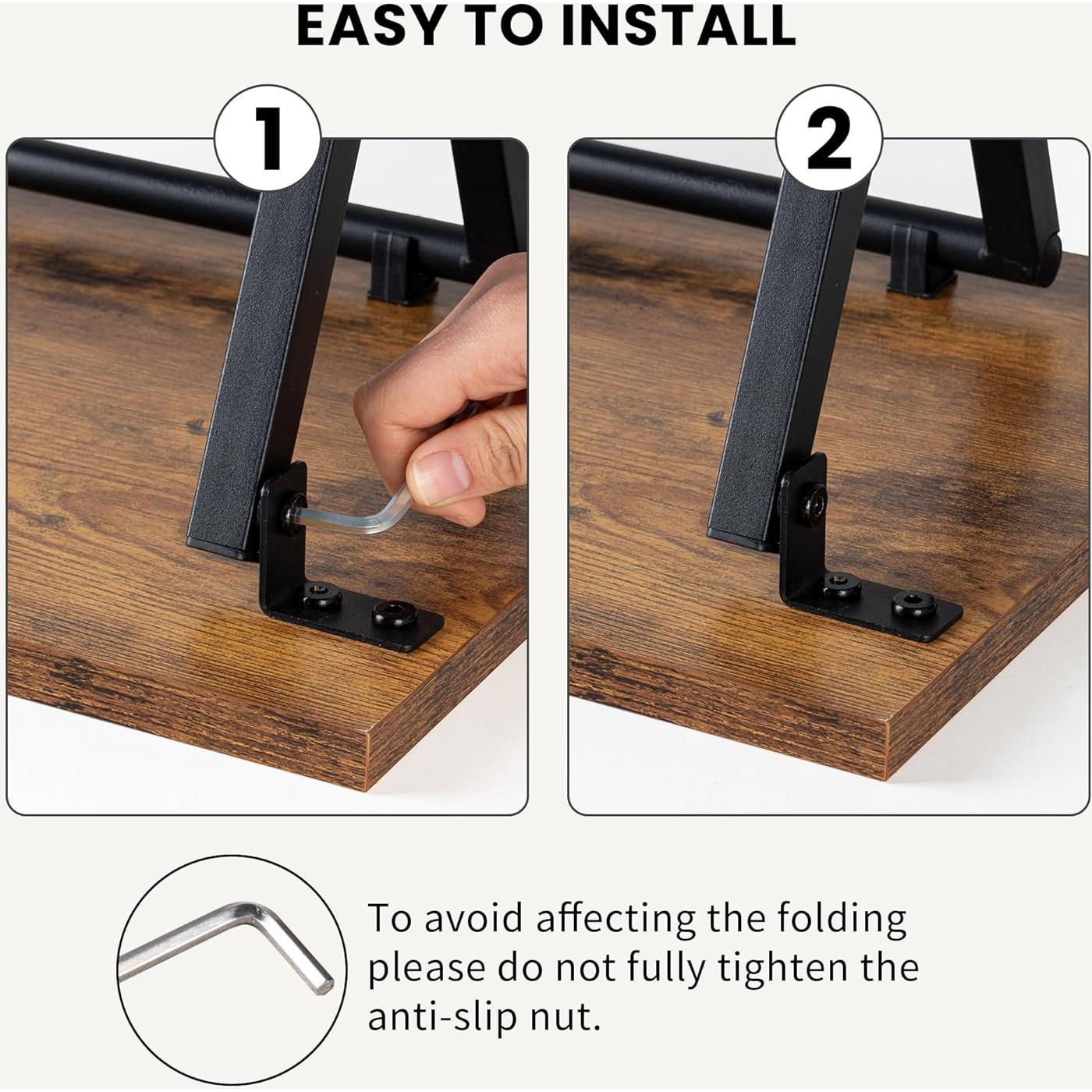 EASY TO INSTALL

1

2

To avoid affecting the folding please do not fully tighten the anti-slip nut.