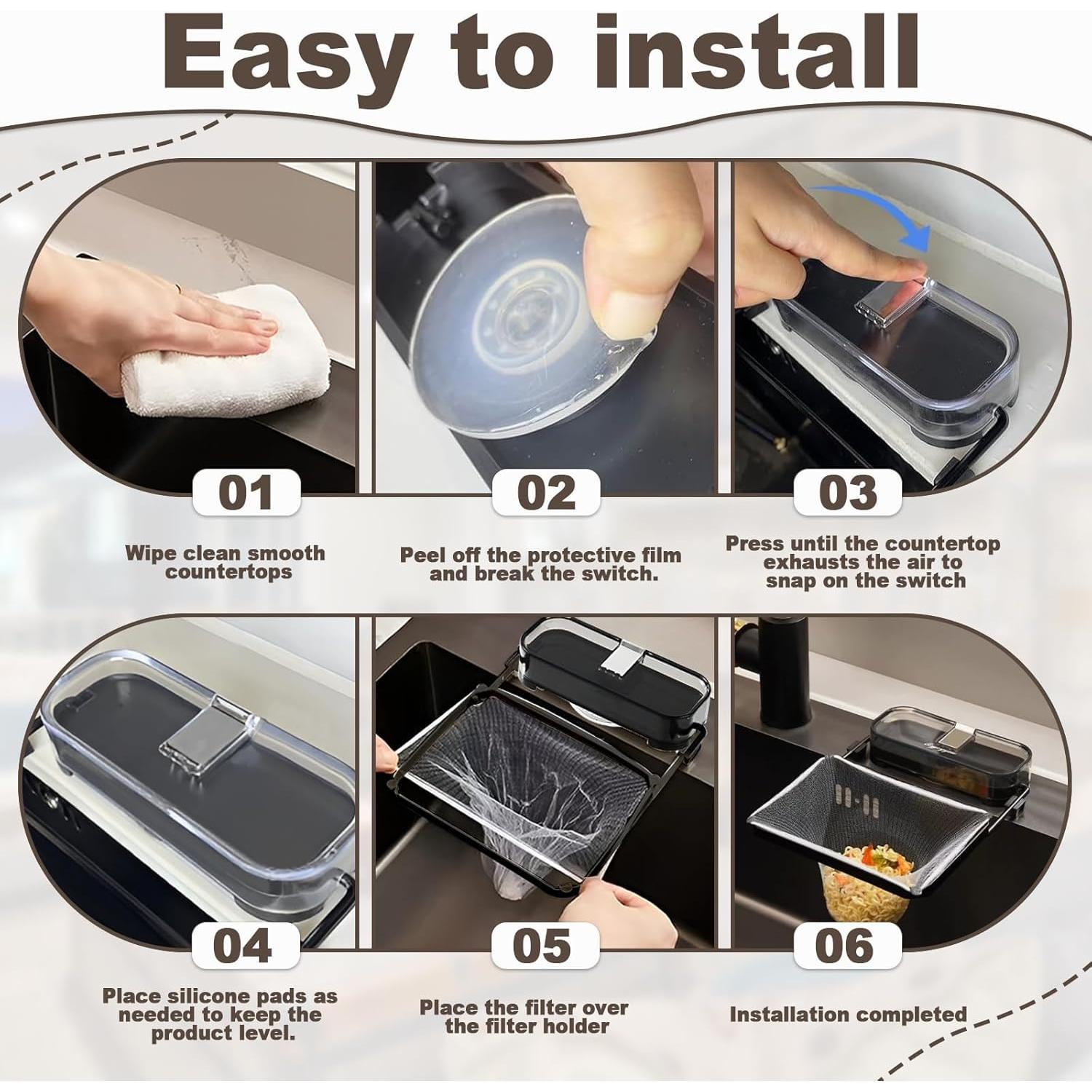 Easy to install

01

Wipe clean smooth countertops

02

Peel off the protective film and break the switch.

03

Press until the countertop exhausts the air to snap on the switch

04

Place silicone pads as needed to keep the product level.

05

Place the filter over the filter holder

06

Installation completed