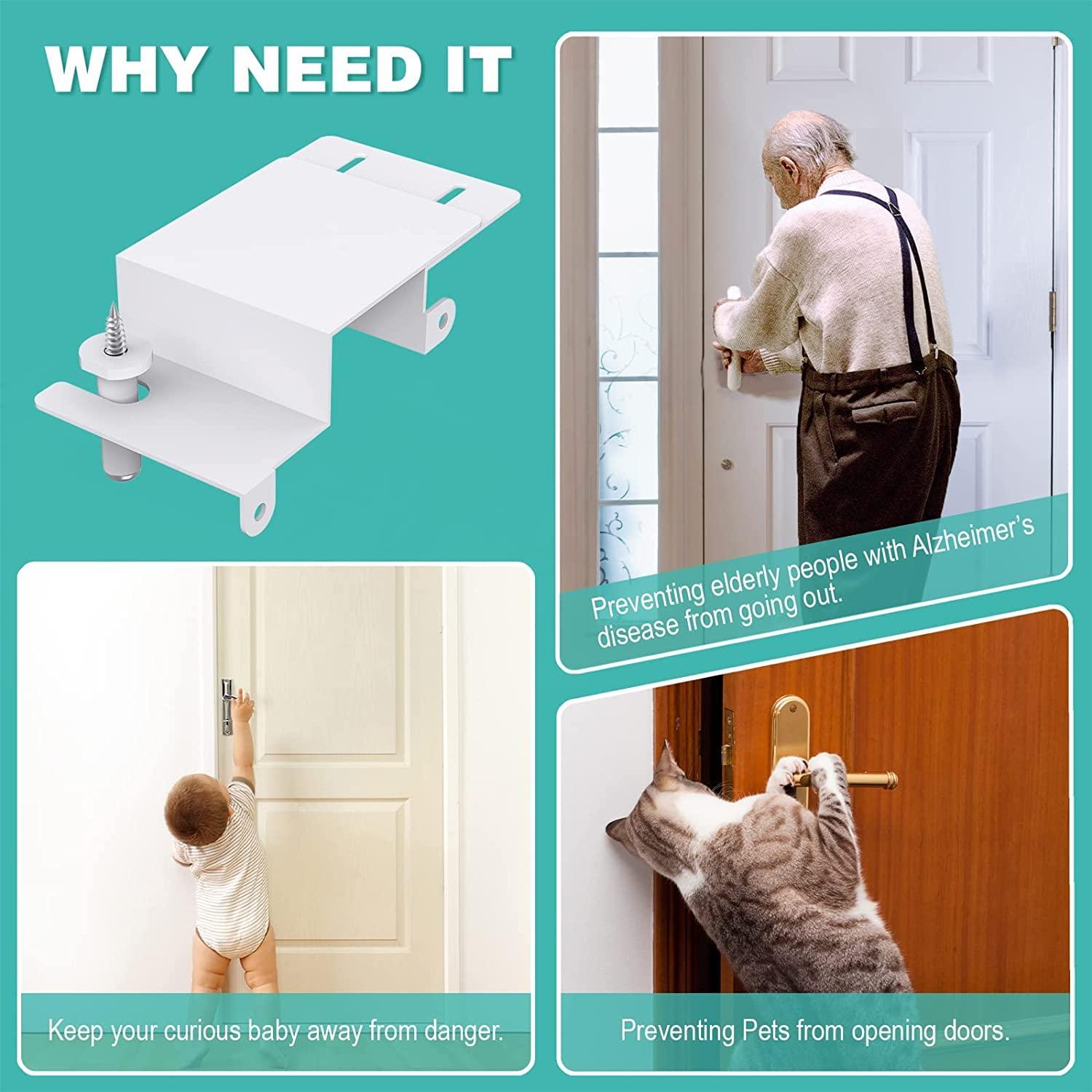 WHY NEED IT

Preventing elderly people with Alzheimer's disease from going out.

Keep your curious baby away from danger.

Preventing Pets from opening doors.