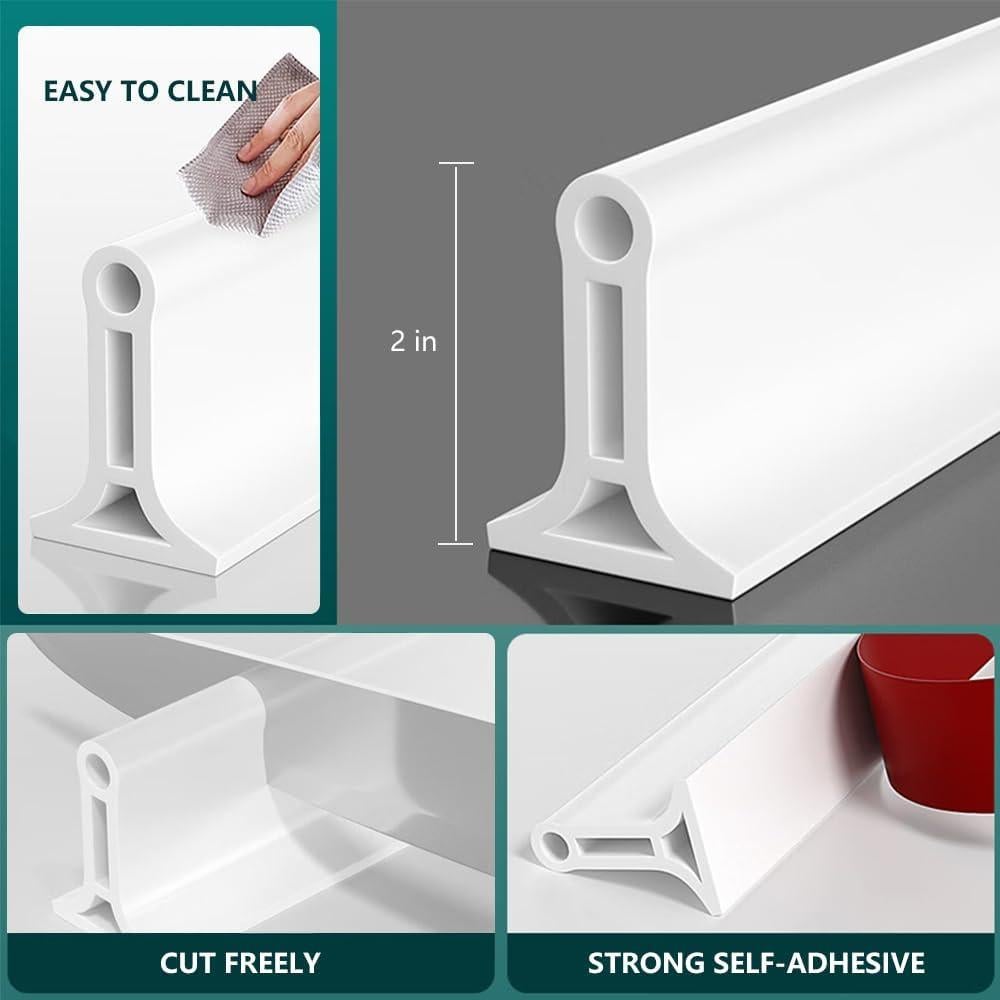 EASY TO CLEAN

2 in

CUT FREELY

STRONG SELF-ADHESIVE