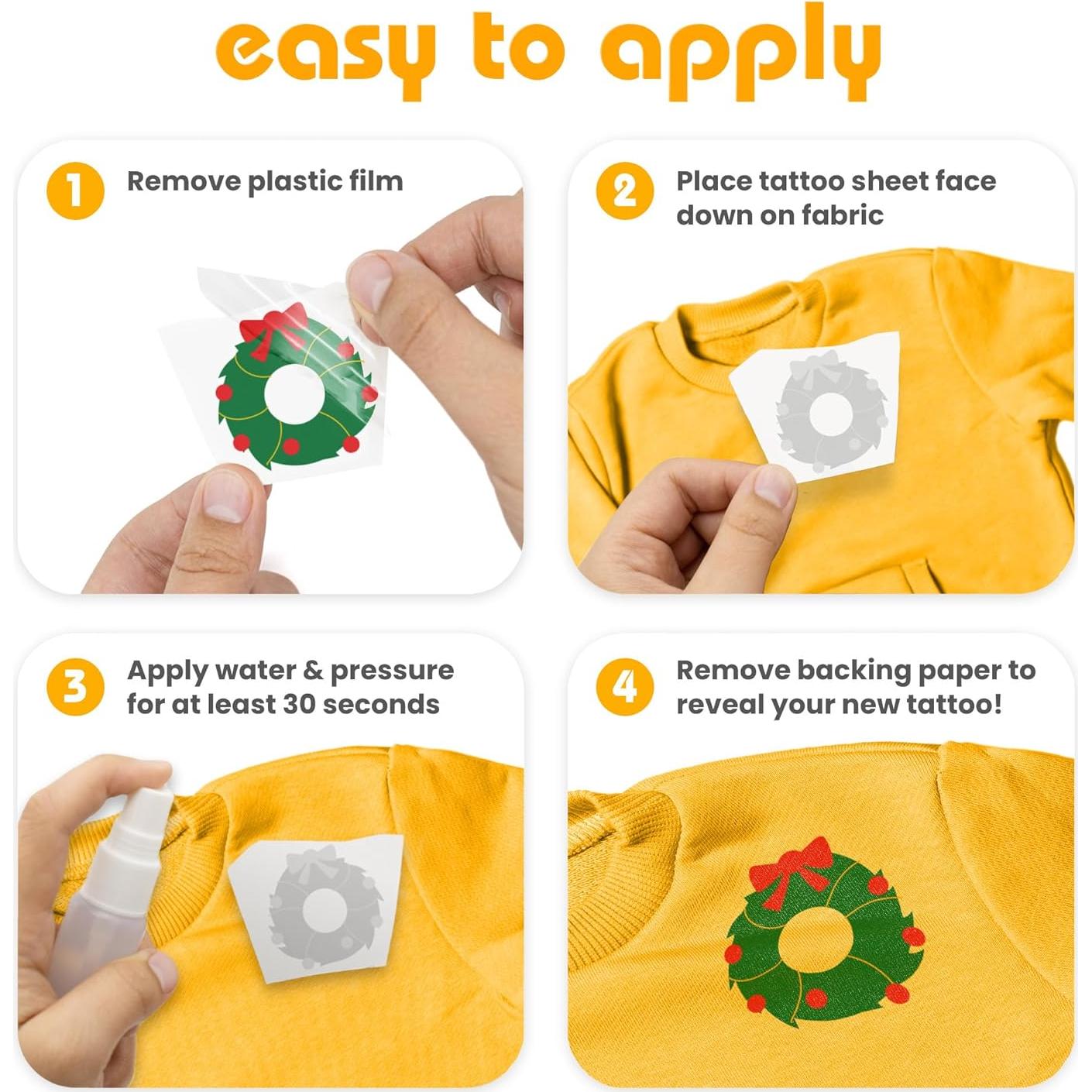 easy to apply

1 Remove plastic film

2 Place tattoo sheet face down on fabric

3 Apply water & pressure for at least 30 seconds

4 Remove backing paper to reveal your new tattoo!