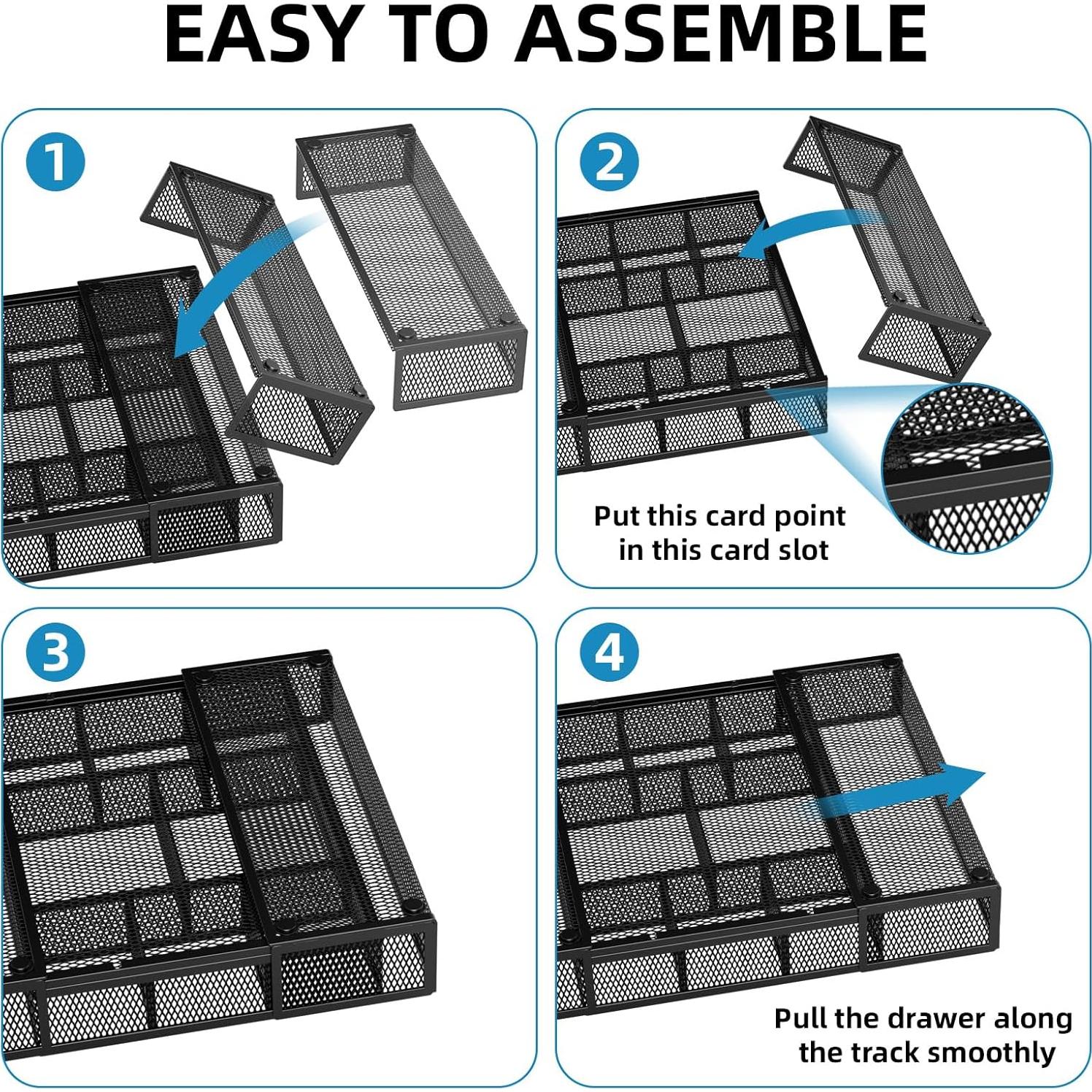 EASY TO ASSEMBLE

1

2

Put this card point in this card slot

3

4

Pull the drawer along the track smoothly