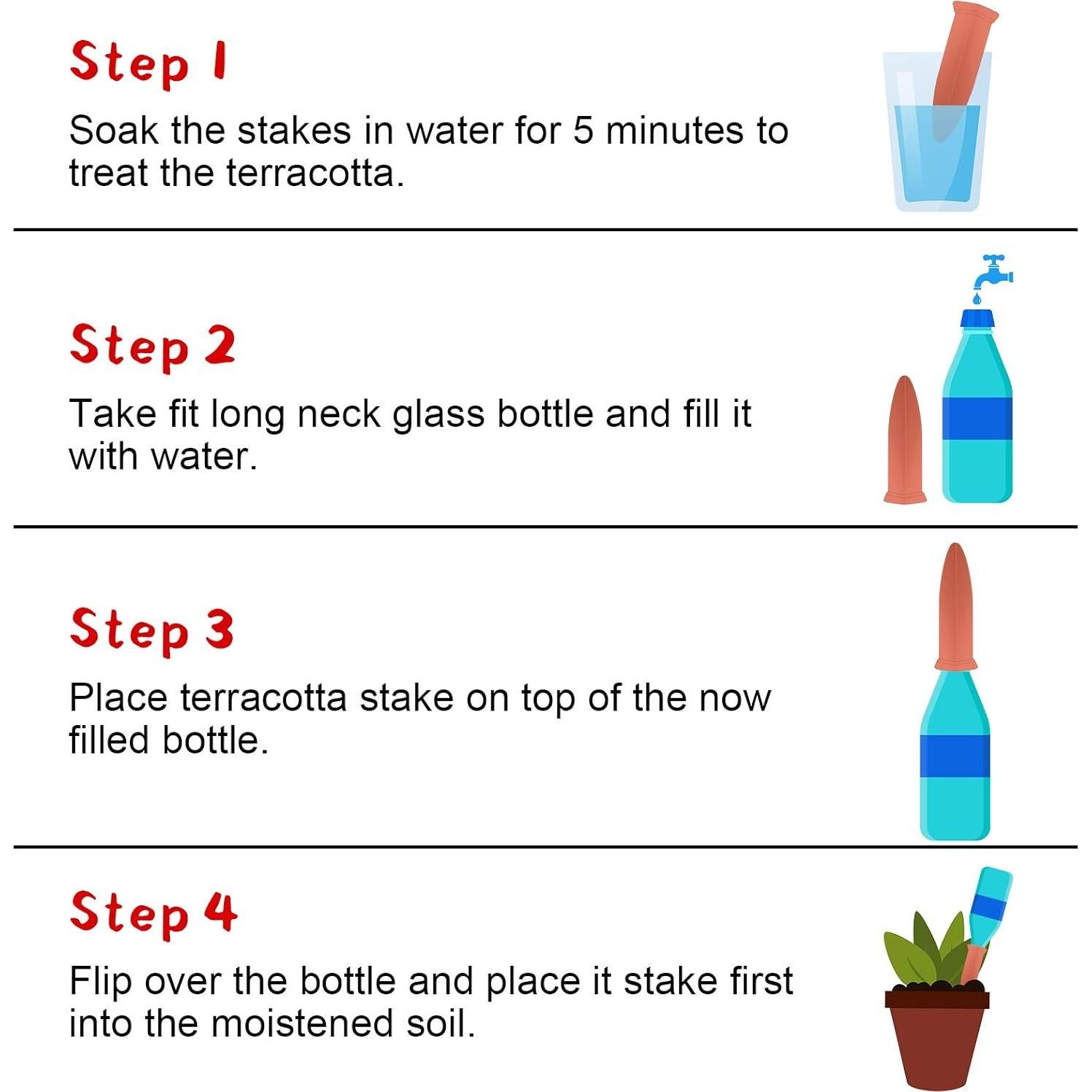 Step 1

Soak the stakes in water for 5 minutes to treat the terracotta.

Step 2

Take fit long neck glass bottle and fill it with water.

Step 3

Place terracotta stake on top of the now filled bottle.

Step 4

Flip over the bottle and place it stake first into the moistened soil.