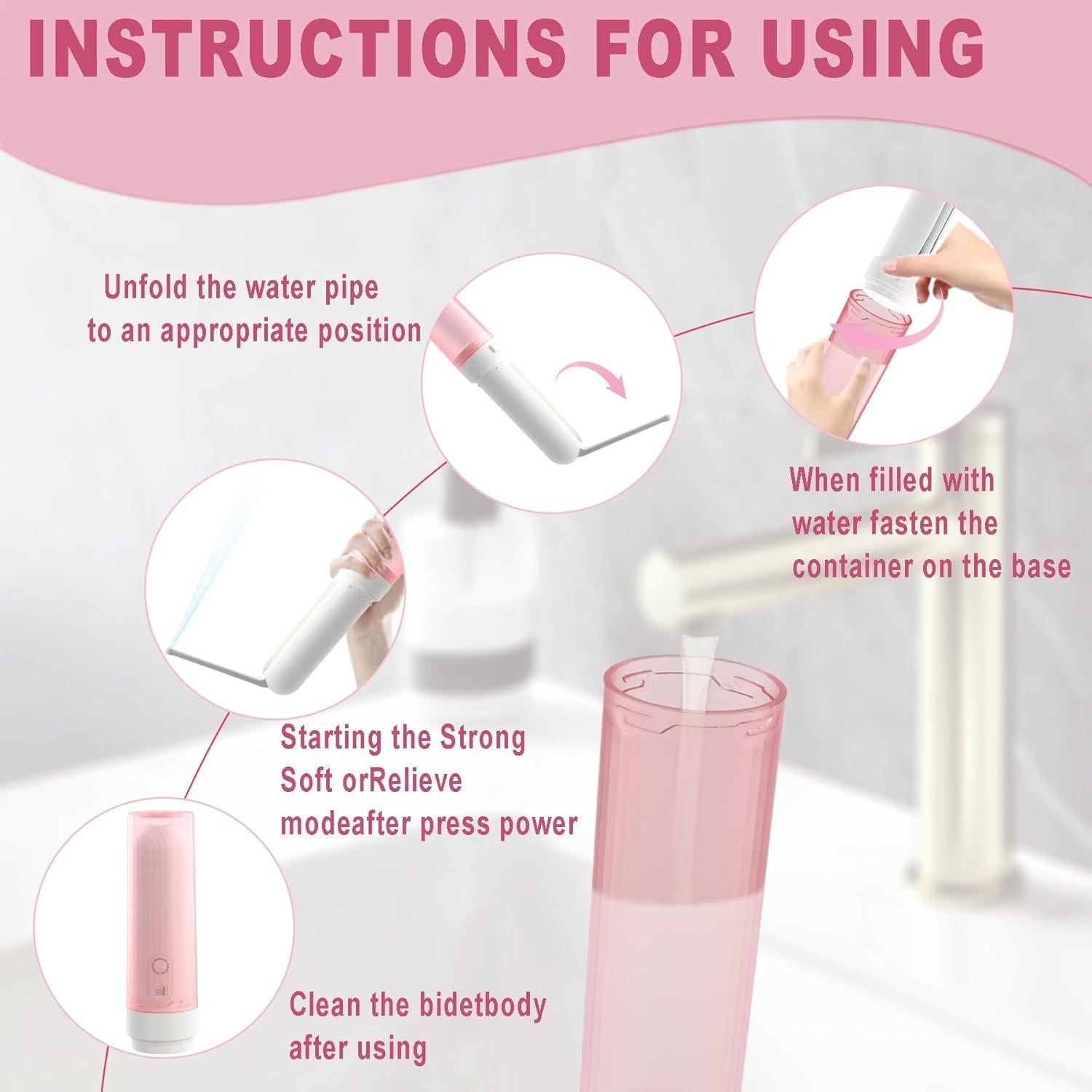 INSTRUCTIONS FOR USING

Unfold the water pipe to an appropriate position

When filled with water fasten the container on the base

Starting the Strong Soft orRelieve modeafter press power

Clean the bidetbody after using