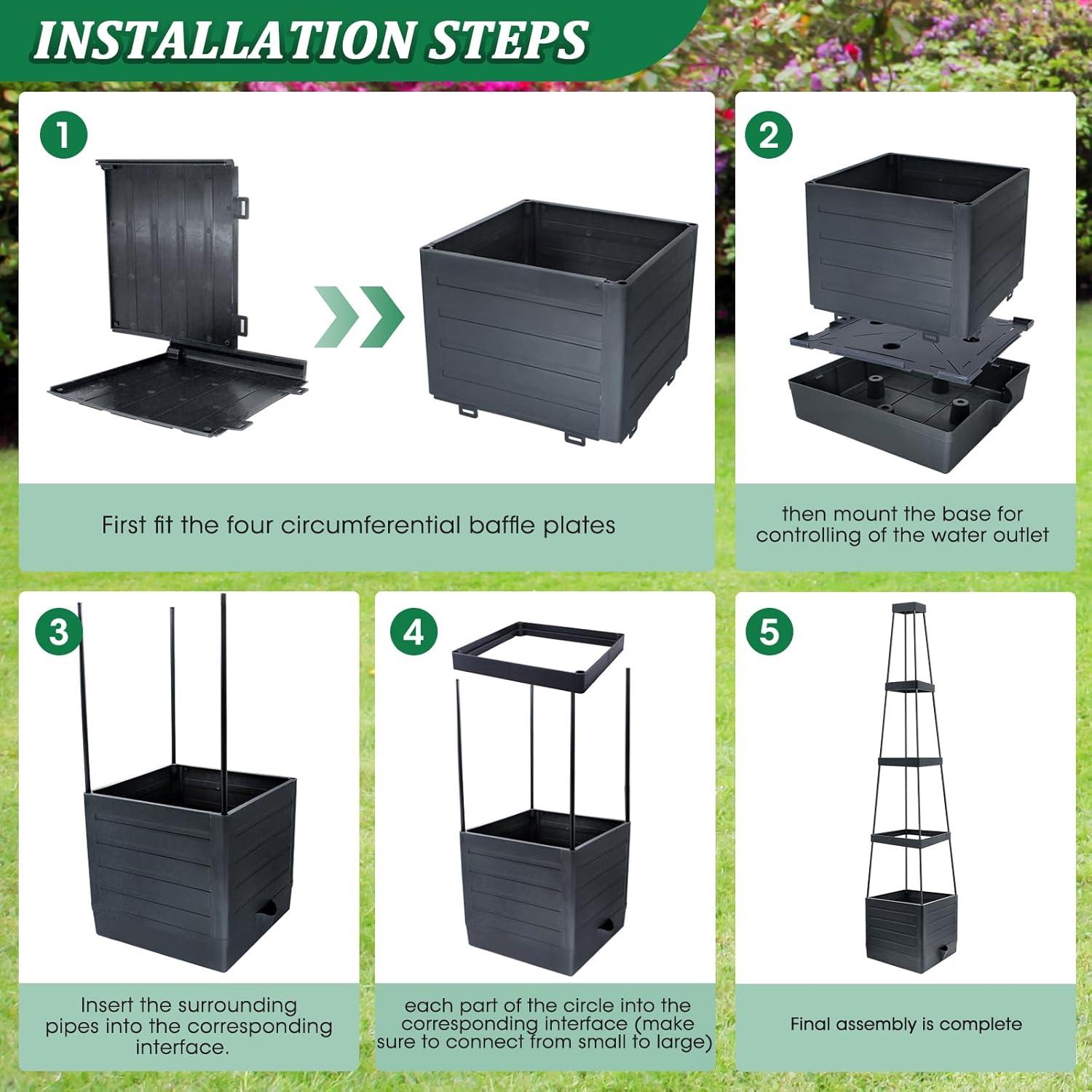 INSTALLATION STEPS

1

First fit the four circumferential baffle plates

2

then mount the base for controlling of the water outlet

3

Insert the surrounding pipes into the corresponding interface.

4

each part of the circle into the corresponding interface (make sure to connect from small to large)

5

Final assembly is complete