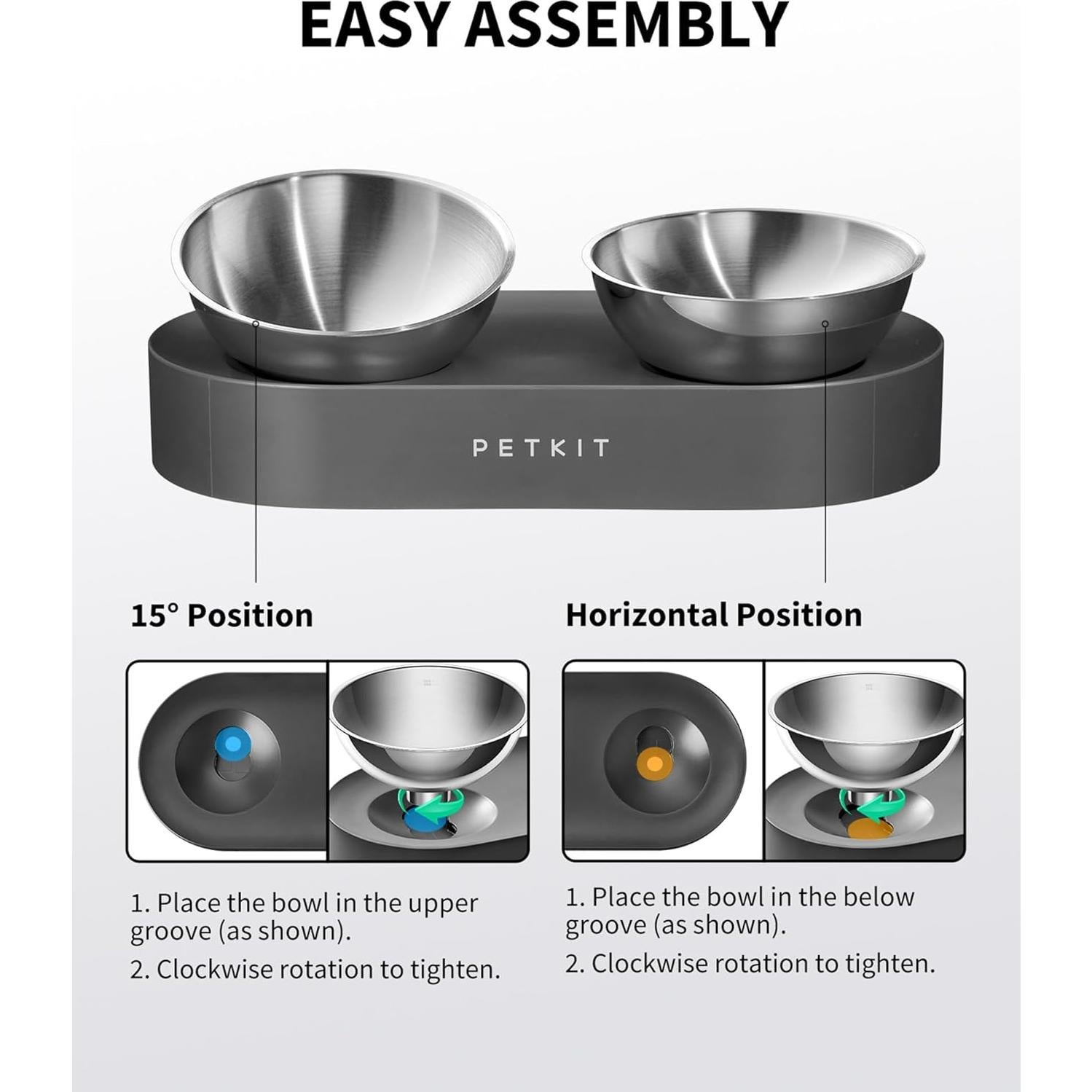 EASY ASSEMBLY

PETKIT

15° Position

1. Place the bowl in the upper groove (as shown).

2. Clockwise rotation to tighten.

Horizontal Position

1. Place the bowl in the below groove (as shown).

2. Clockwise rotation to tighten.