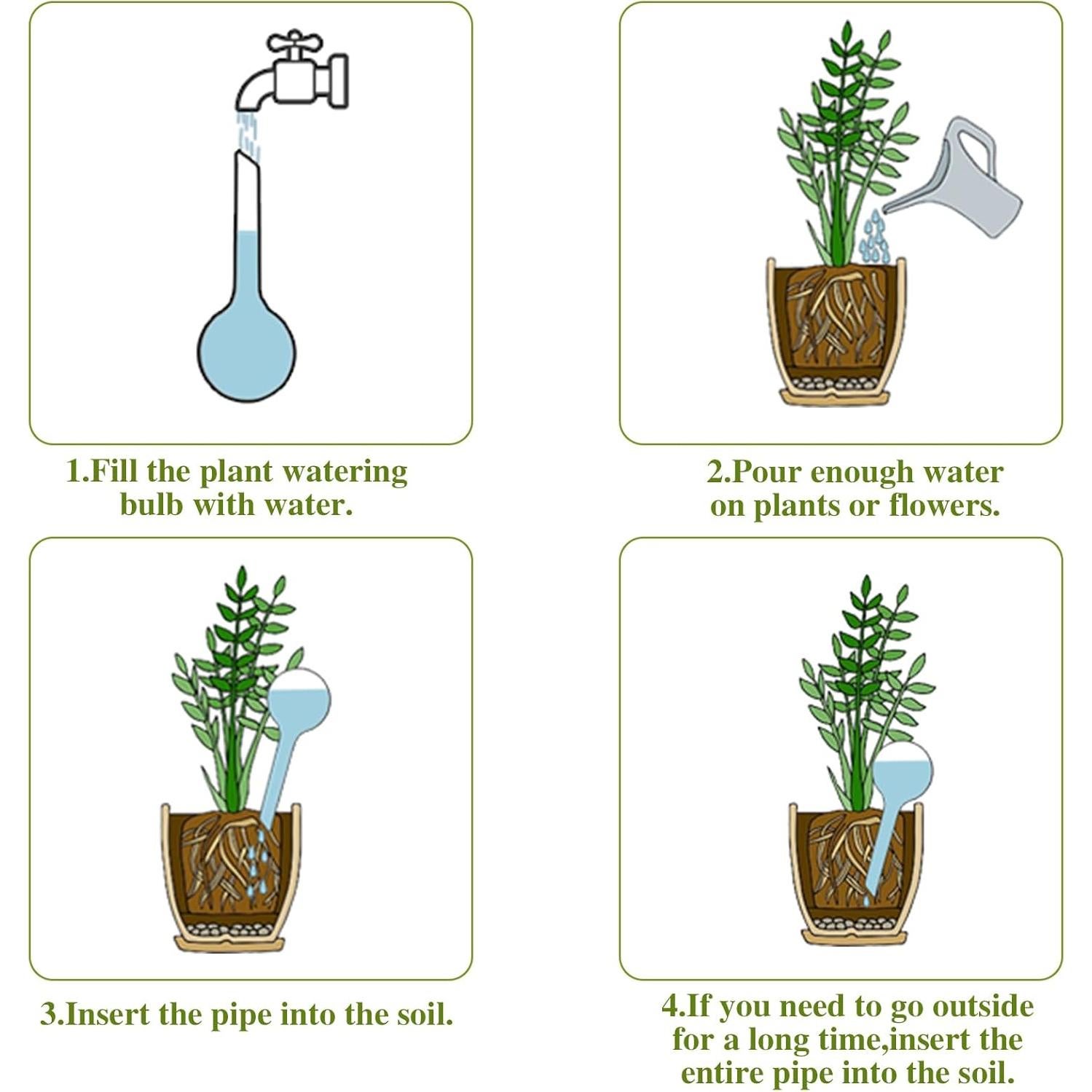 1.Fill the plant watering bulb with water.

2.Pour enough water on plants or flowers.

3.Insert the pipe into the soil.

4.If you need to go outside for a long time,insert the entire pipe into the soil.