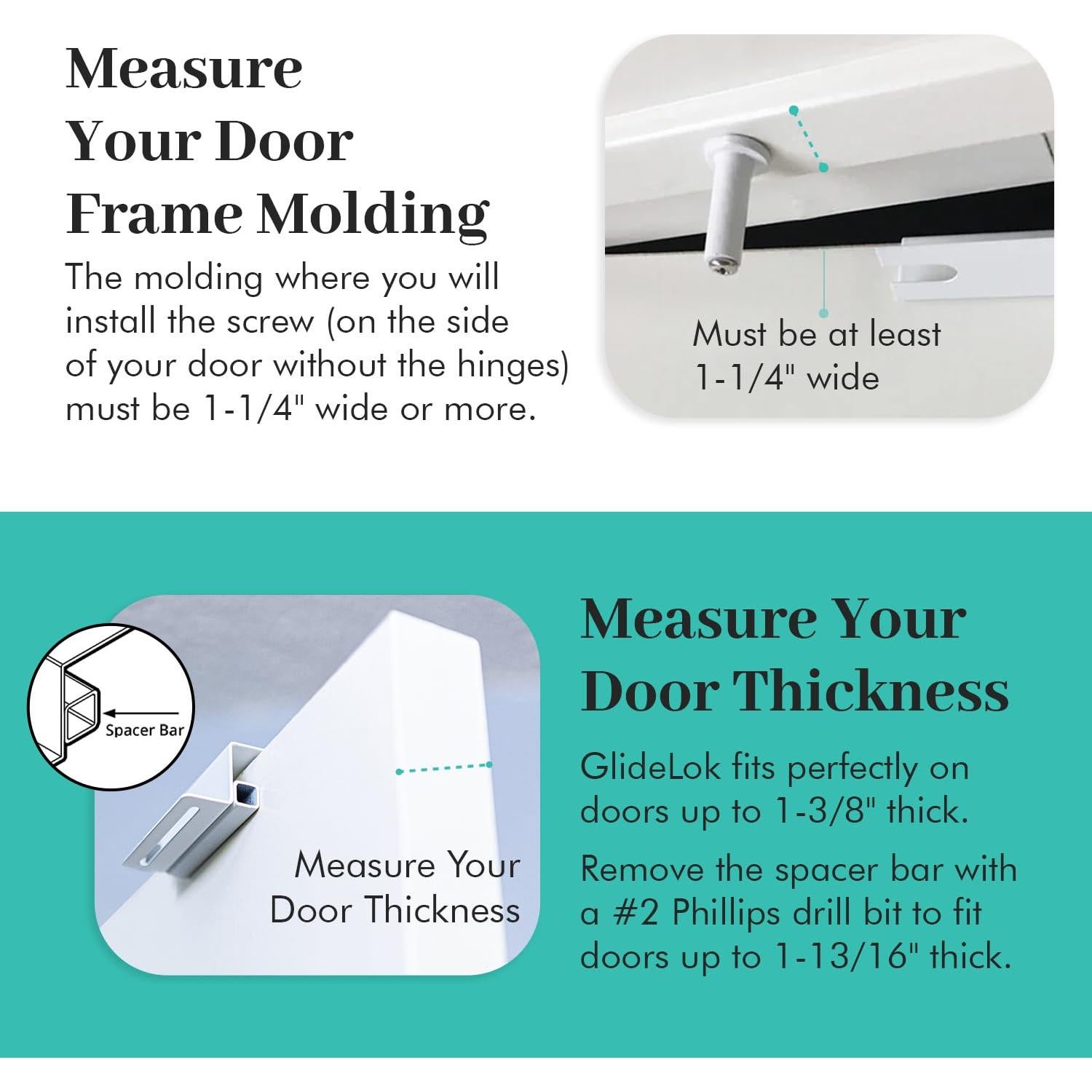 Measure Your Door Frame Molding

The molding where you will install the screw (on the side of your door without the hinges) must be 1-1/4" wide or more.

Must be at least 1-1/4" wide

Spacer Bar

Measure Your Door Thickness

Measure Your Door Thickness

GlideLok fits perfectly on doors up to 1-3/8" thick.

Remove the spacer bar with a #2 Phillips drill bit to fit doors up to 1-13/16" thick.