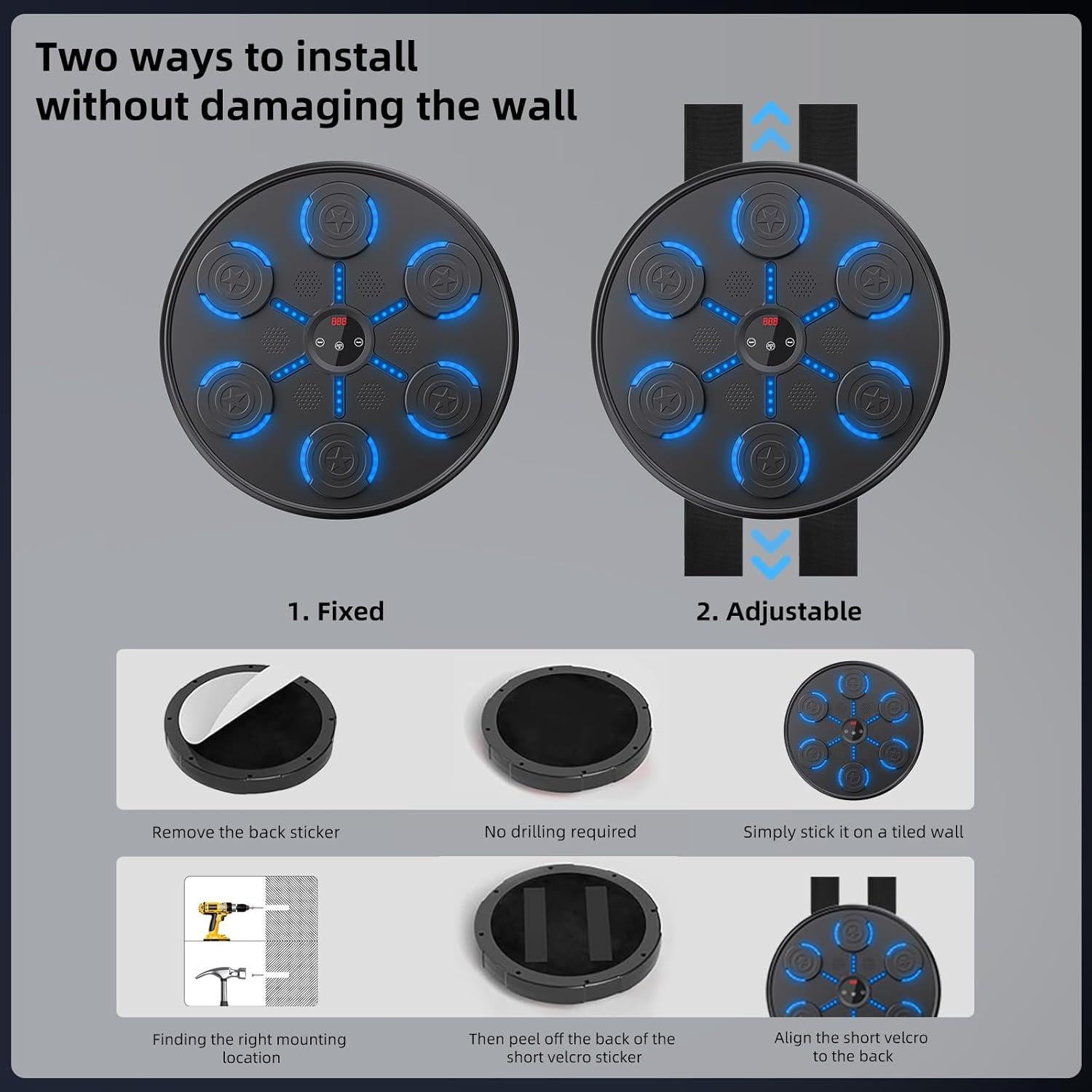 Two ways to install without damaging the wall

888

888

1. Fixed

2. Adjustable

Remove the back sticker

No drilling required

Simply stick it on a tiled wall

Finding the right mounting location

Then peel off the back of the short velcro sticker

Align the short velcro to the back