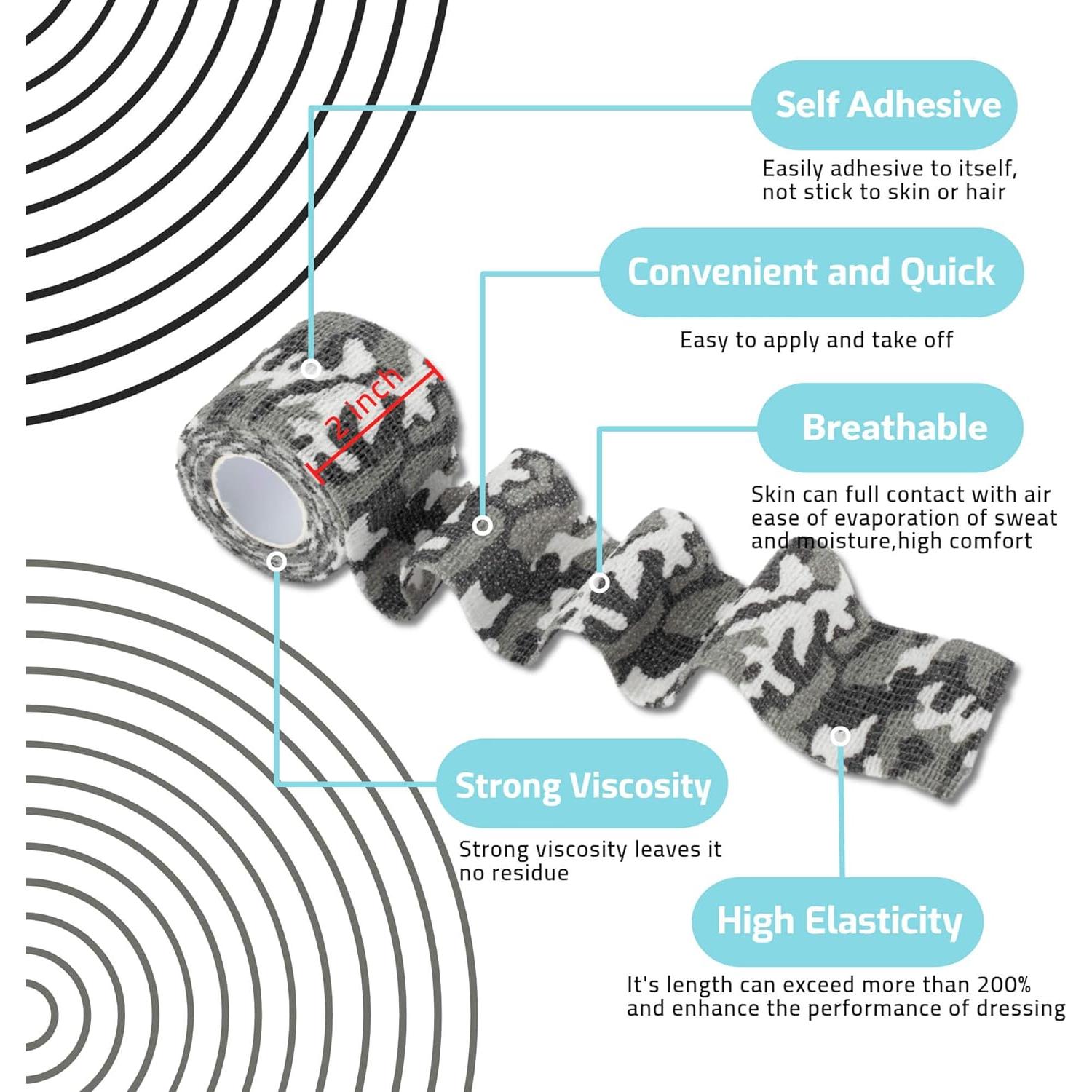 Self Adhesive

Easily adhesive to itself, not stick to skin or hair

Convenient and Quick

Easy to apply and take off

2 inch

Breathable

Skin can full contact with air ease of evaporation of sweat and moisture,high comfort

Strong Viscosity

Strong viscosity leaves it no residue

High Elasticity

It's length can exceed more than 200% and enhance the performance of dressing