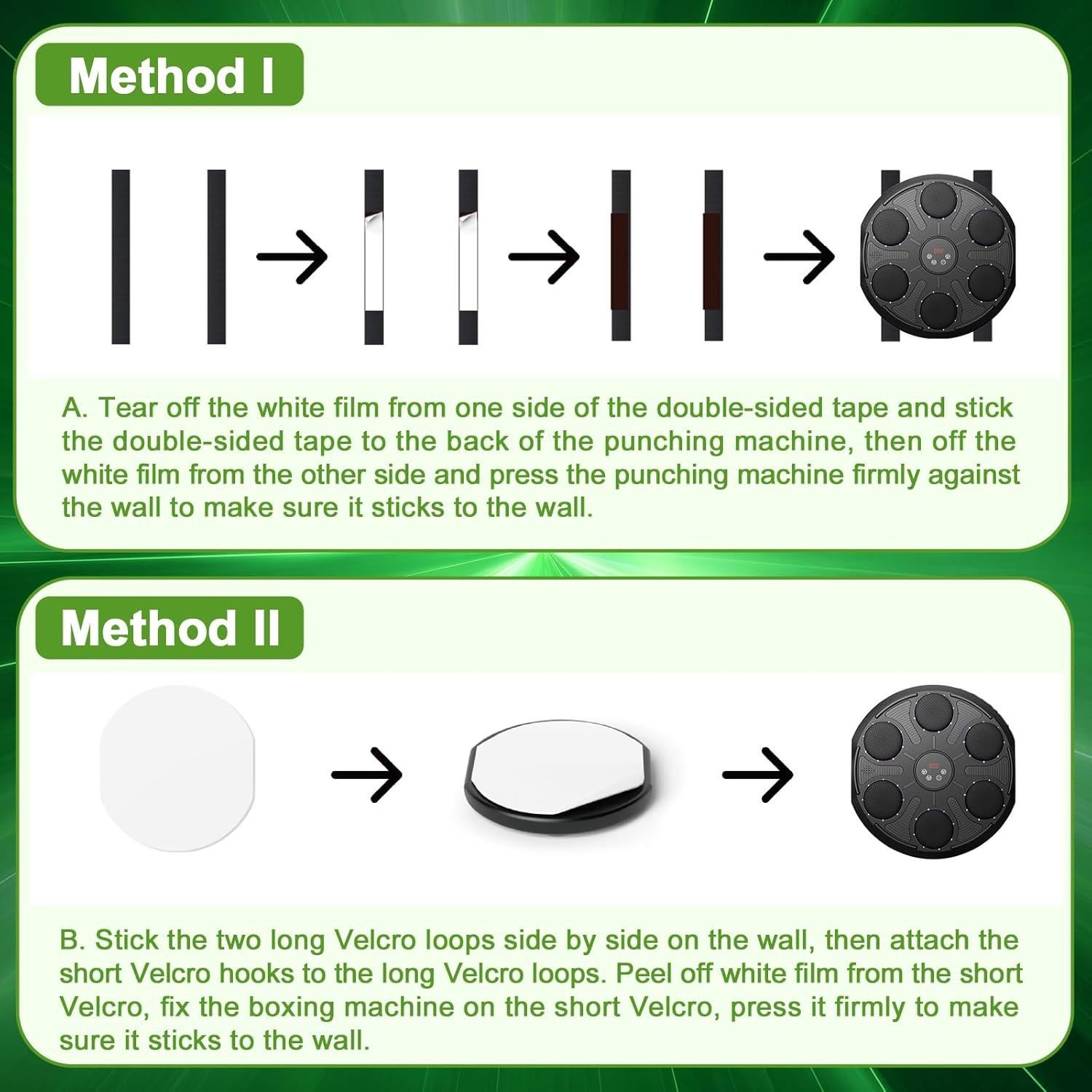 Method I

A. Tear off the white film from one side of the double-sided tape and stick the double-sided tape to the back of the punching machine, then off the white film from the other side and press the punching machine firmly against the wall to make sure it sticks to the wall.

Method II

B. Stick the two long Velcro loops side by side on the wall, then attach the short Velcro hooks to the long Velcro loops. Peel off white film from the short Velcro, fix the boxing machine on the short Velcro, press it firmly to make sure it sticks to the wall.