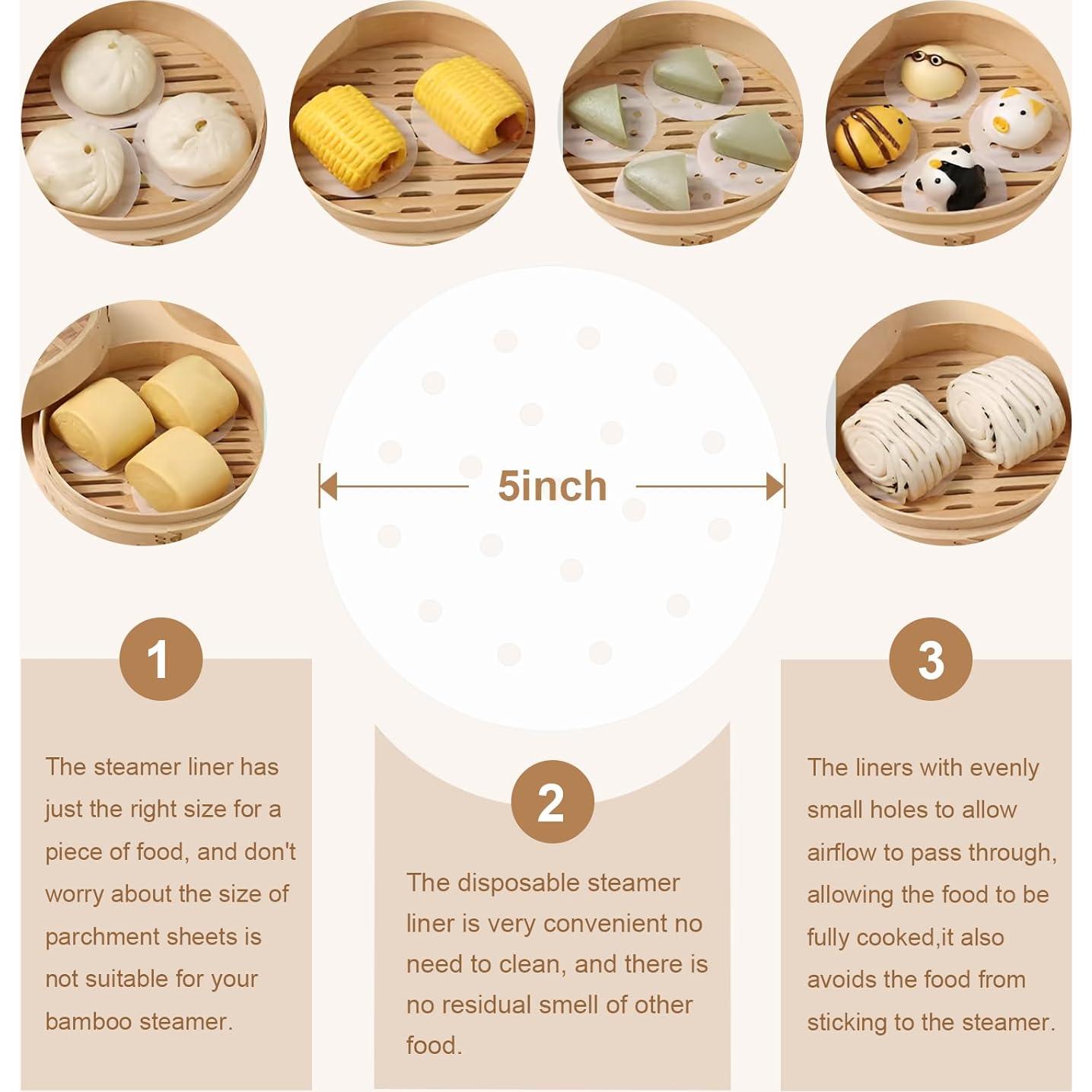 5inch

1

The steamer liner has just the right size for a piece of food, and don't worry about the size of parchment sheets is not suitable for your bamboo steamer.

2

The disposable steamer liner is very convenient no need to clean, and there is no residual smell of other food.

3

The liners with evenly small holes to allow airflow to pass through, allowing the food to be fully cooked,it also avoids the food from sticking to the steamer.