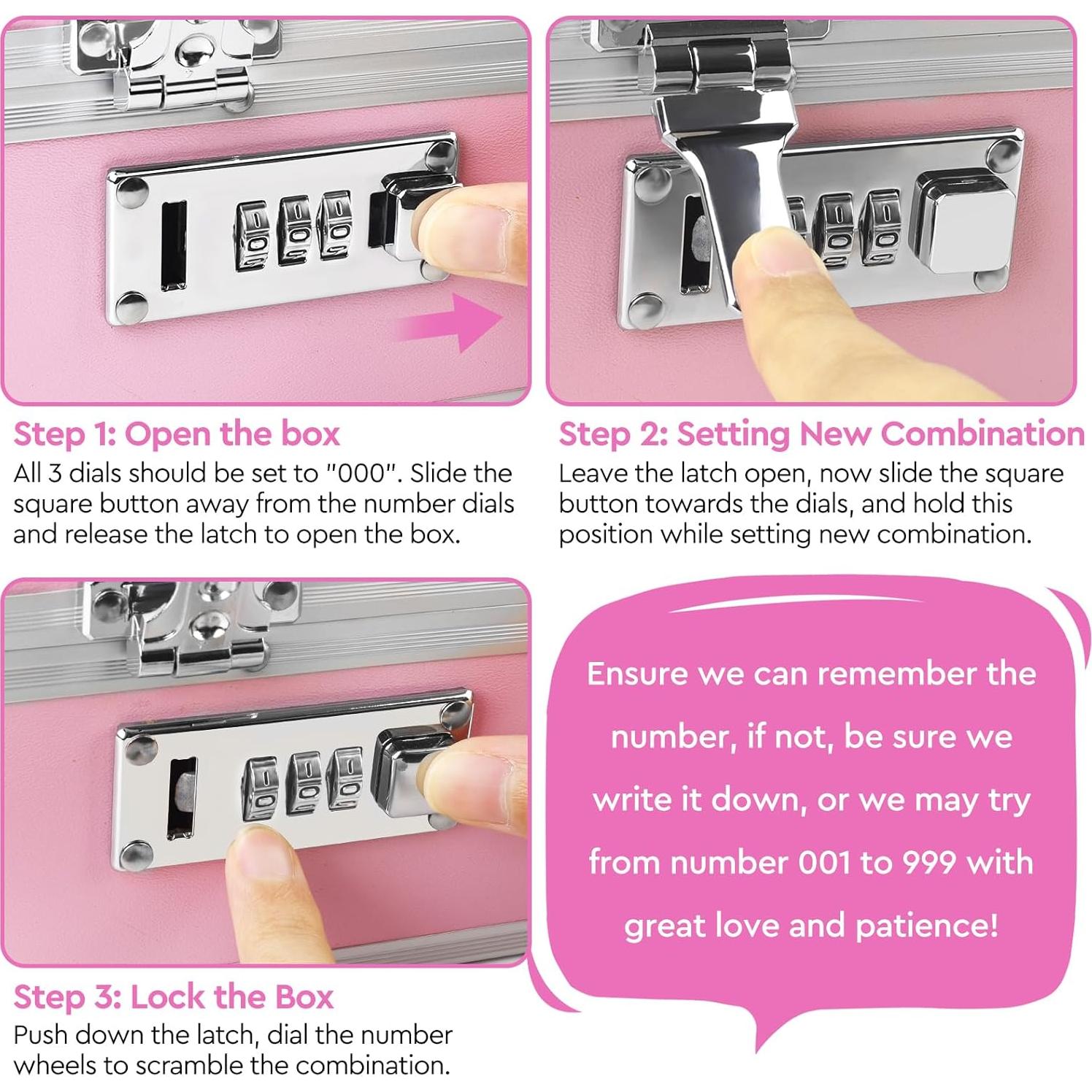 Step 1: Open the box
All 3 dials should be set to "000". Slide the square button away from the number dials and release the latch to open the box.

Step 2: Setting New Combination
Leave the latch open, now slide the square button towards the dials, and hold this position while setting new combination.

Step 3: Lock the Box
Push down the latch, dial the number wheels to scramble the combination.

Ensure we can remember the number, if not, be sure we write it down, or we may try from number 001 to 999 with great love and patience!