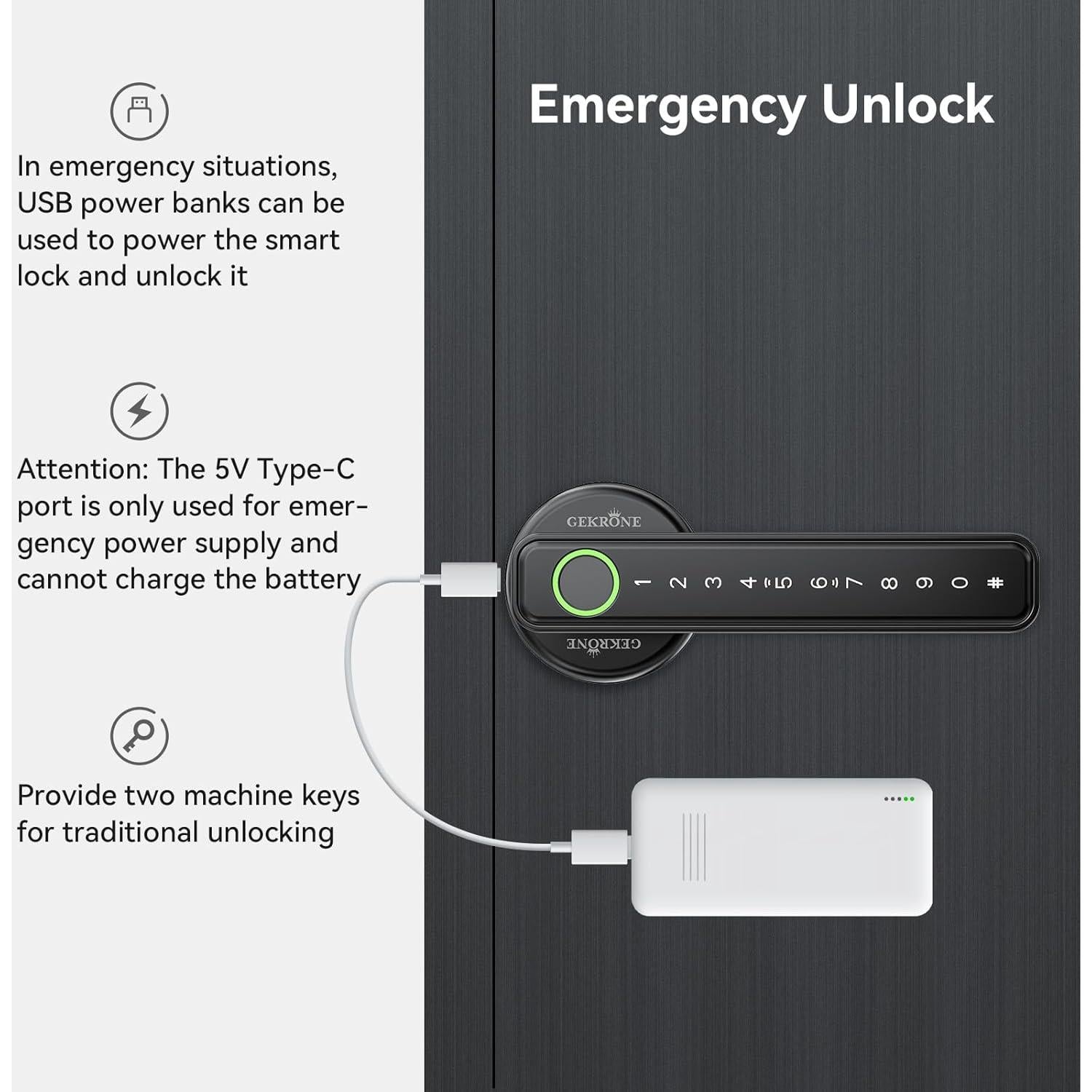 In emergency situations, USB power banks can be used to power the smart lock and unlock it

Attention: The 5V Type-C port is only used for emergency power supply and cannot charge the battery

Provide two machine keys for traditional unlocking

Emergency Unlock

GEKRONE

1 2 3 4 5 6 7 8 9 0 #

GEKRONE