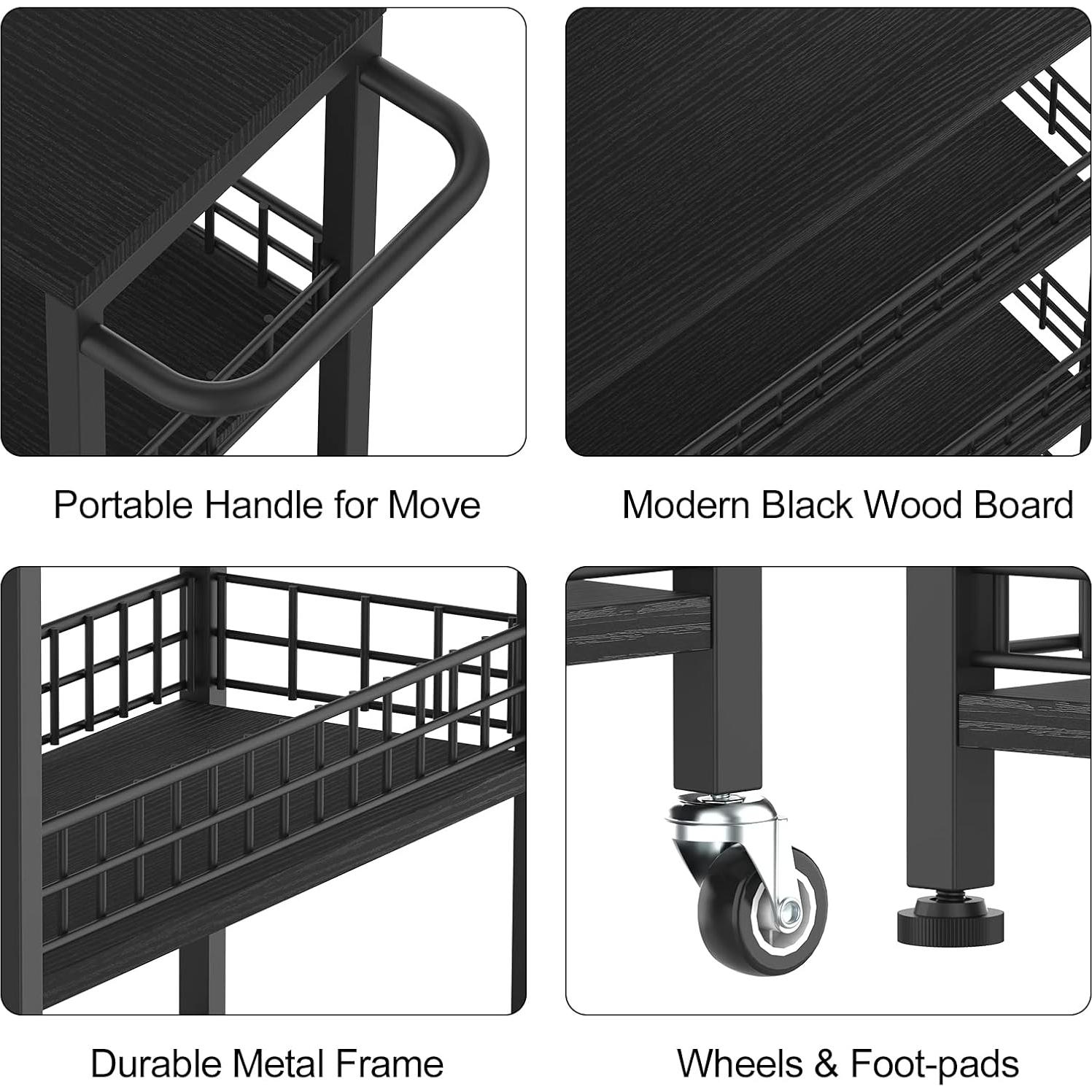 Portable Handle for Move

Modern Black Wood Board

Durable Metal Frame

Wheels & Foot-pads