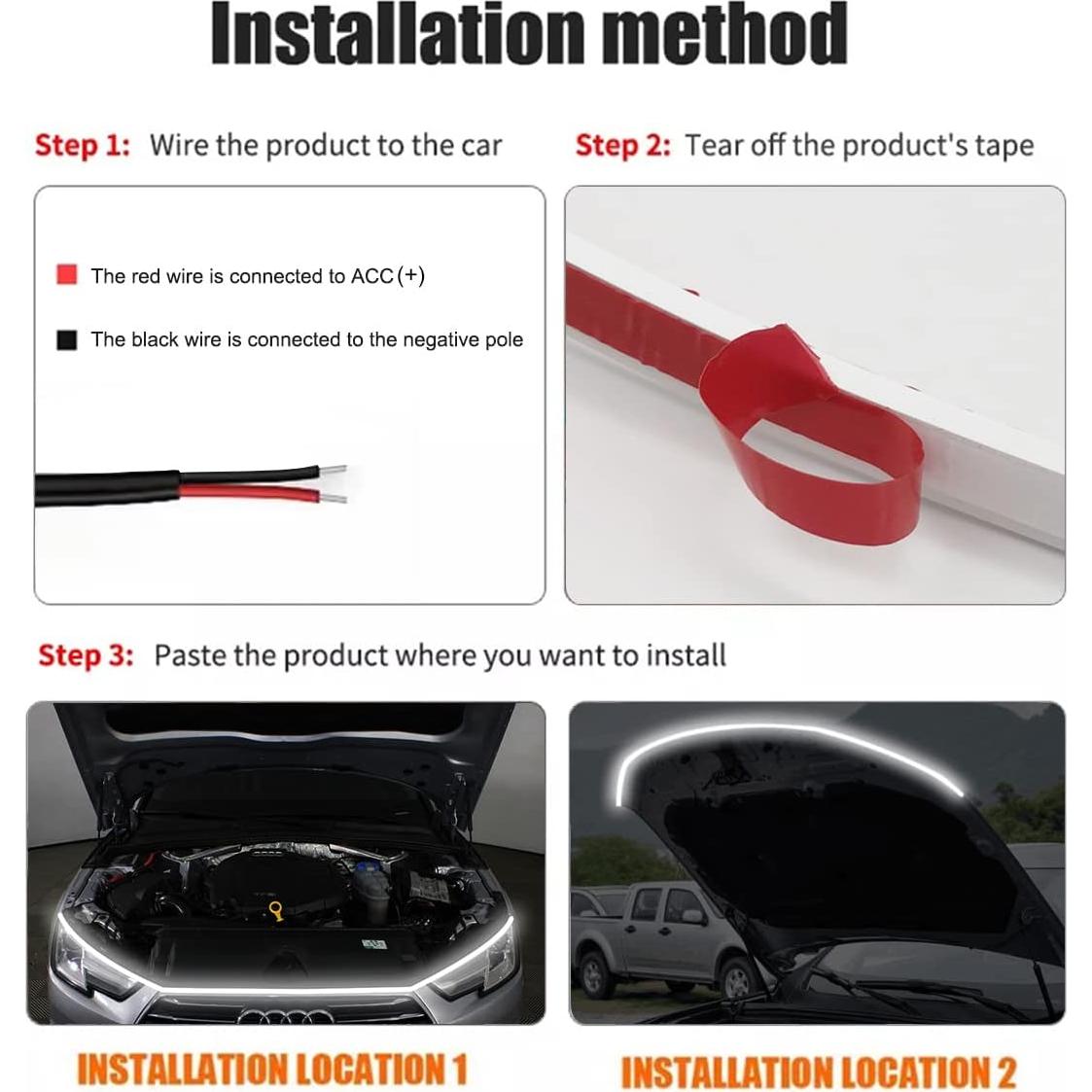 Installation method

Step 1: Wire the product to the car

The red wire is connected to ACC(+)

The black wire is connected to the negative pole

Step 2: Tear off the product's tape

Step 3: Paste the product where you want to install

INSTALLATION LOCATION 1

INSTALLATION LOCATION 2