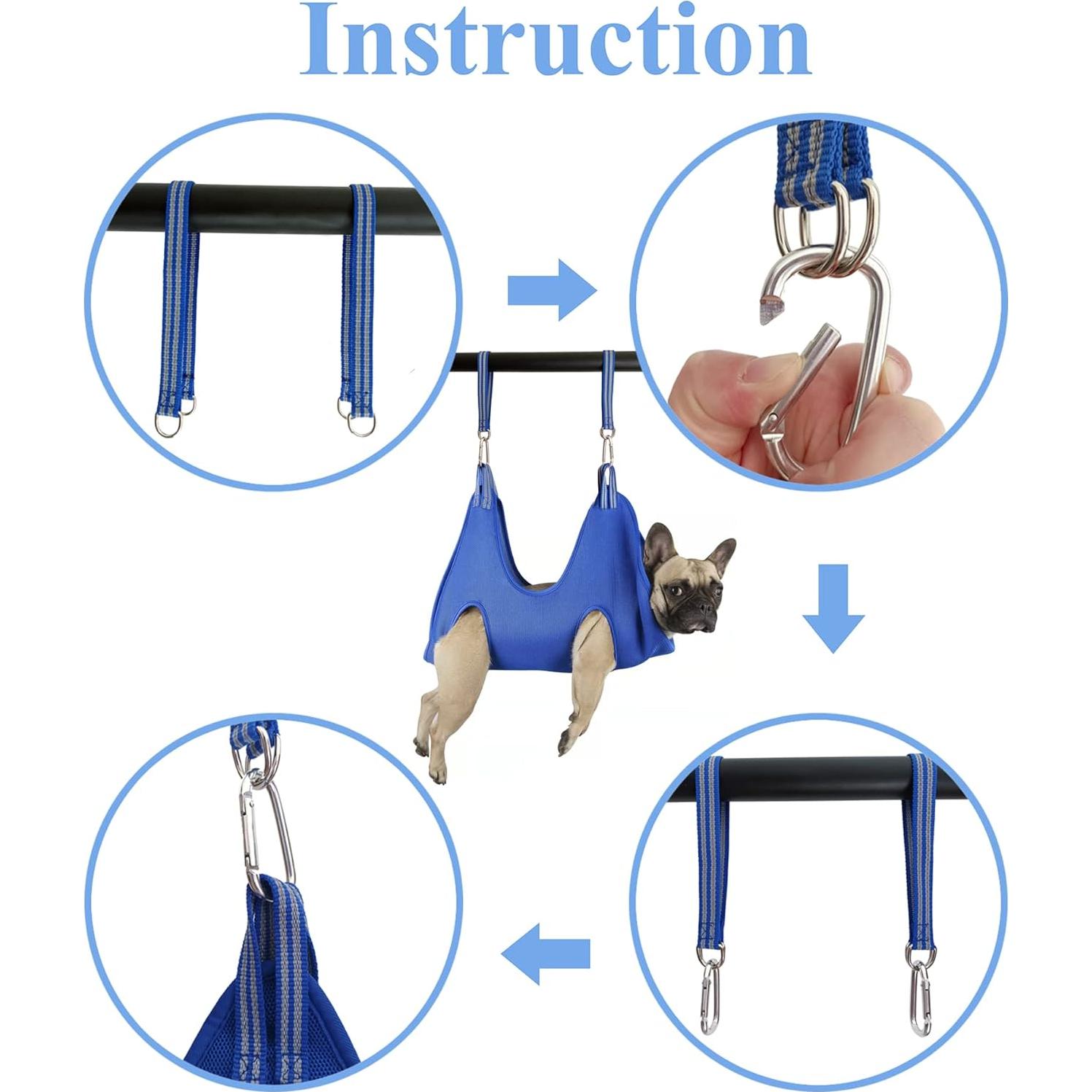 Instruction