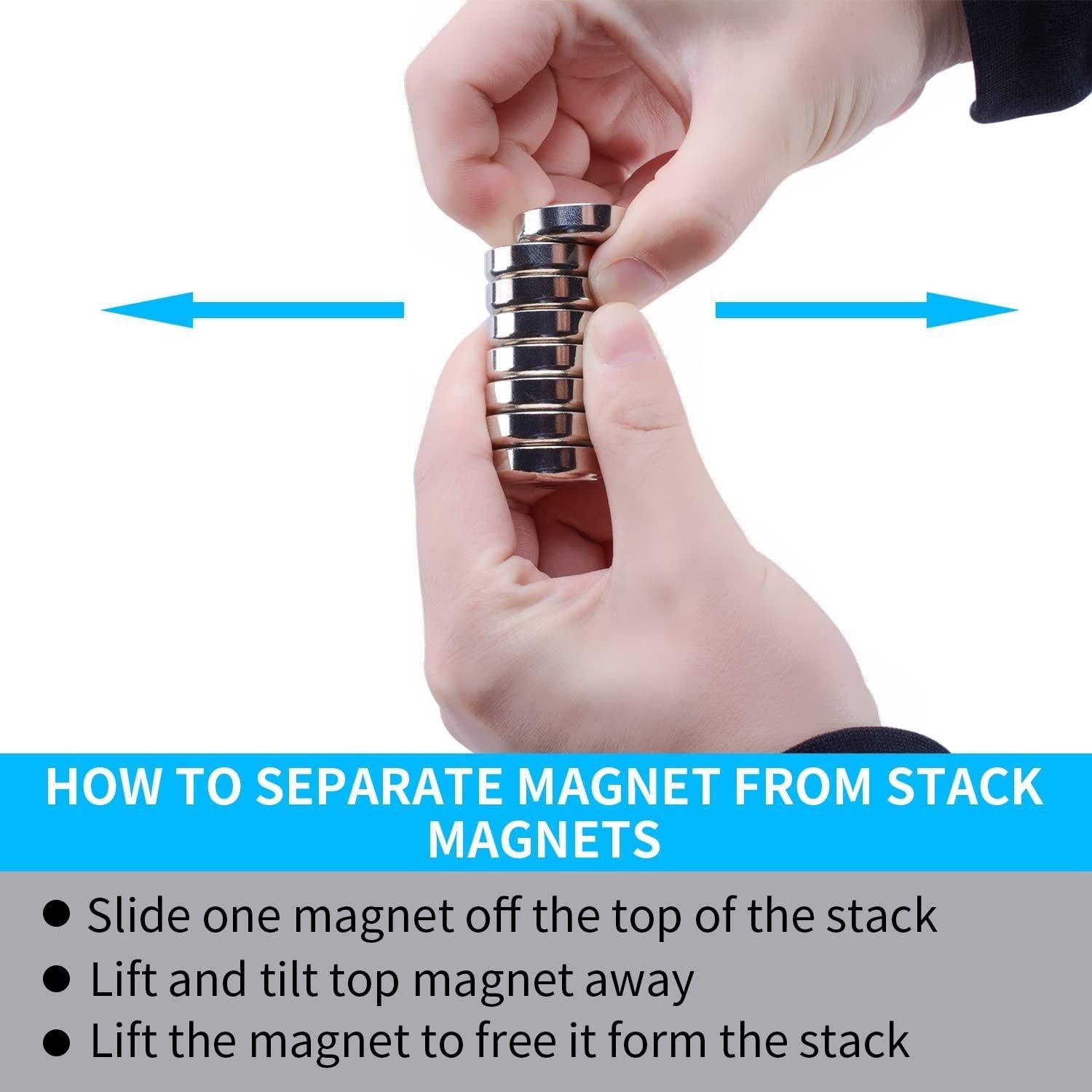 HOW TO SEPARATE MAGNET FROM STACK MAGNETS

● Slide one magnet off the top of the stack
● Lift and tilt top magnet away
● Lift the magnet to free it form the stack