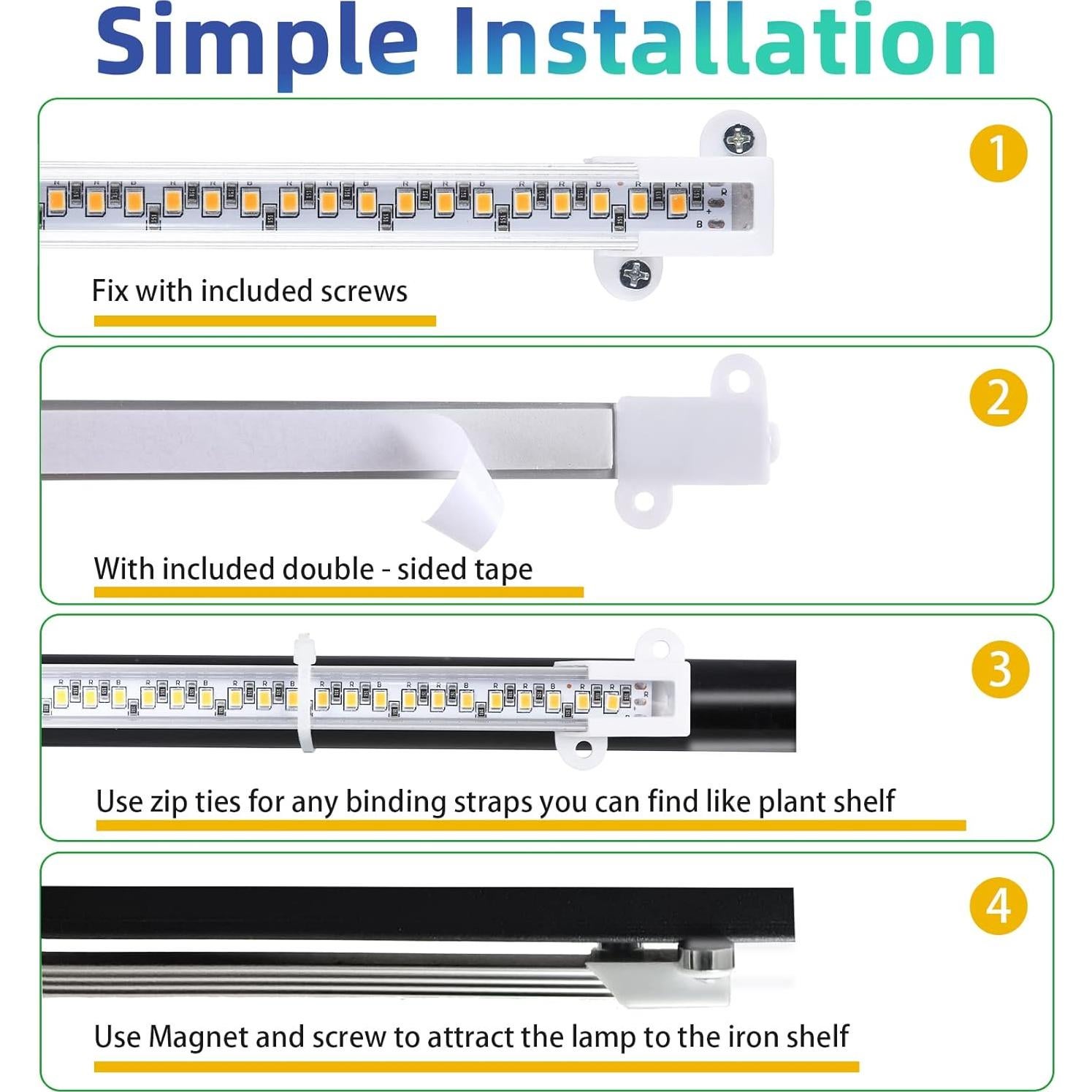 Simple Installation

1

Fix with included screws

2

With included double - sided tape

3

Use zip ties for any binding straps you can find like plant shelf

4

Use Magnet and screw to attract the lamp to the iron shelf