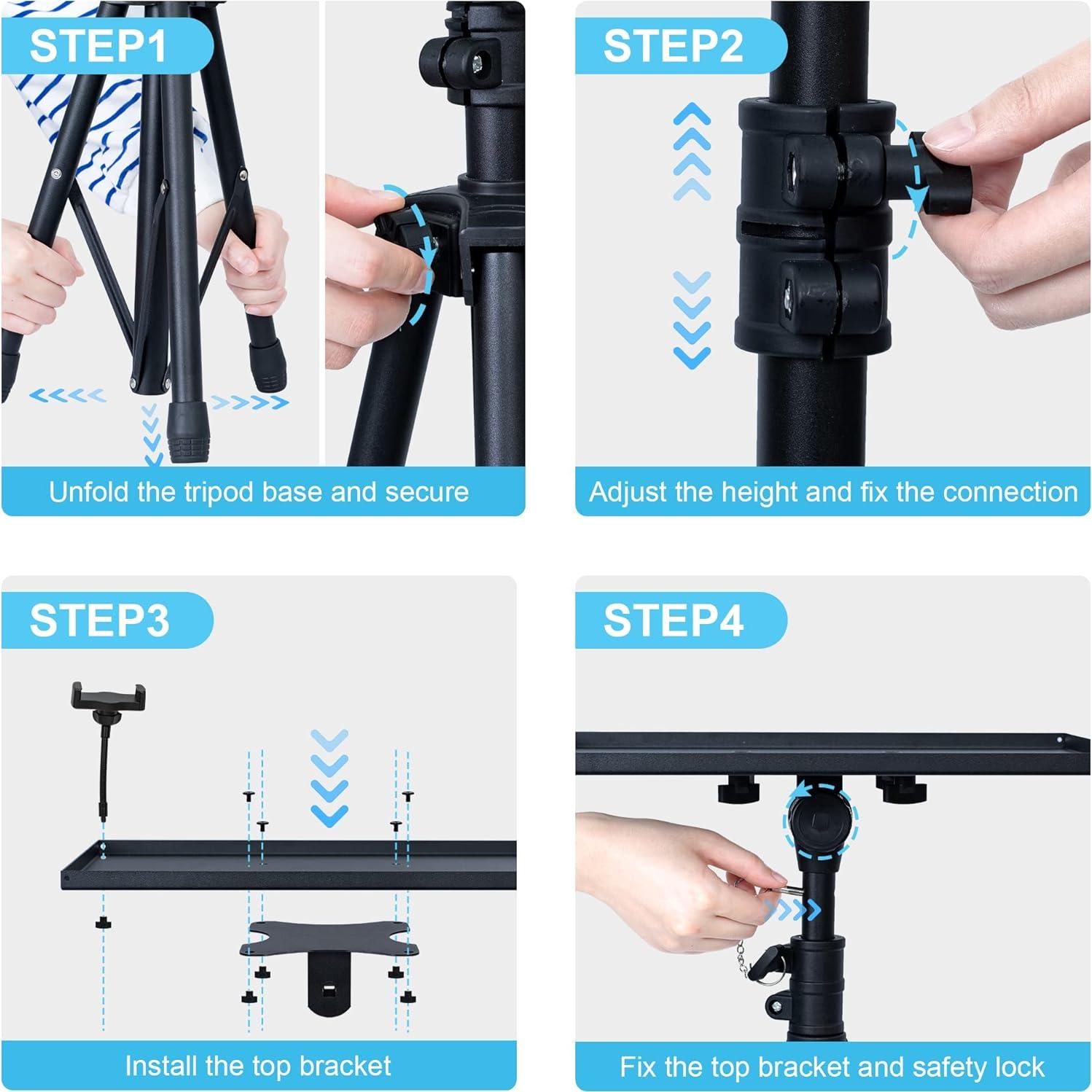 STEP1

Unfold the tripod base and secure

STEP2

Adjust the height and fix the connection

STEP3

Install the top bracket

STEP4

Fix the top bracket and safety lock