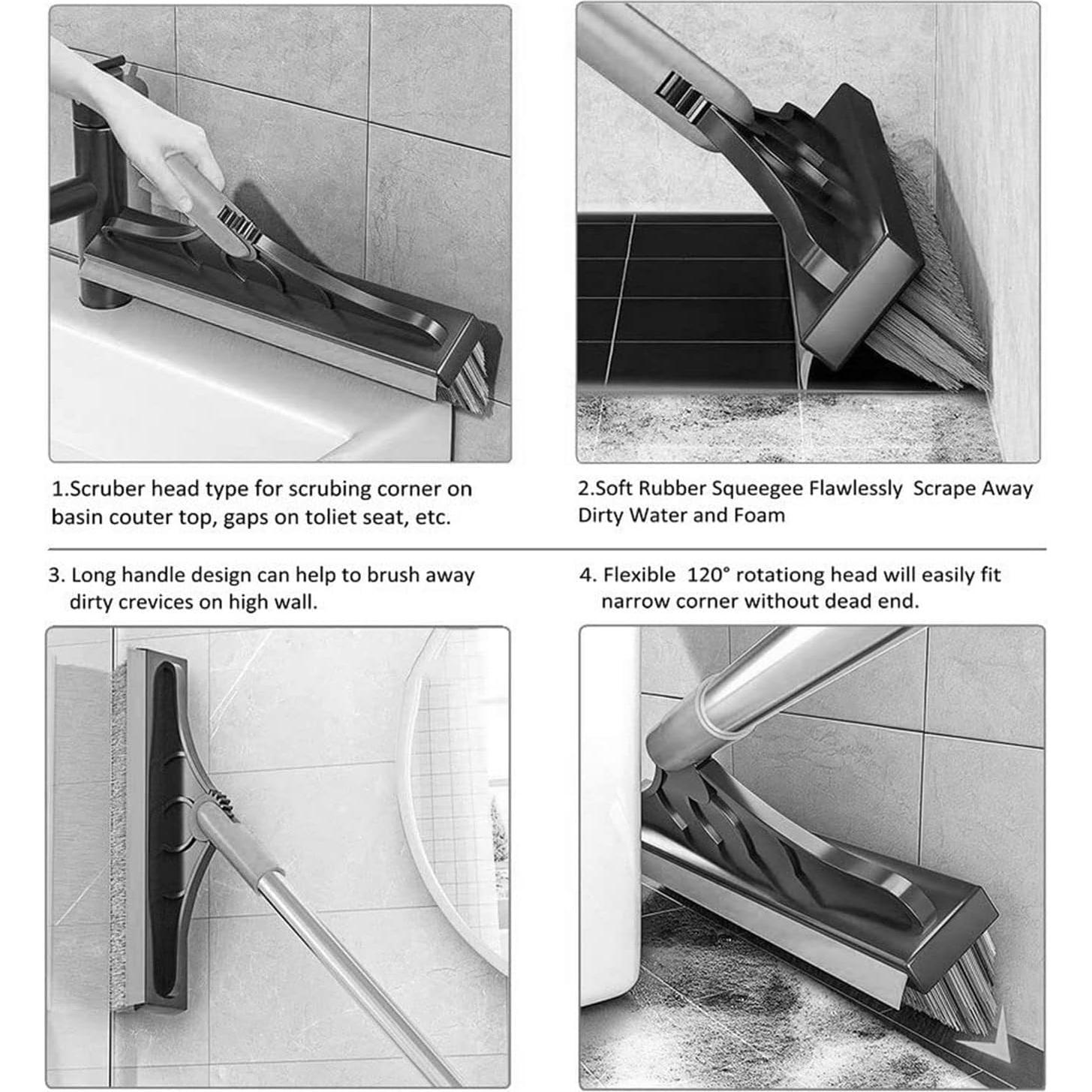 1.Scruber head type for scrubing corner on basin couter top, gaps on toliet seat, etc.

2.Soft Rubber Squeegee Flawlessly Scrape Away Dirty Water and Foam

3. Long handle design can help to brush away dirty crevices on high wall.

4. Flexible 120° rotationg head will easily fit narrow corner without dead end.