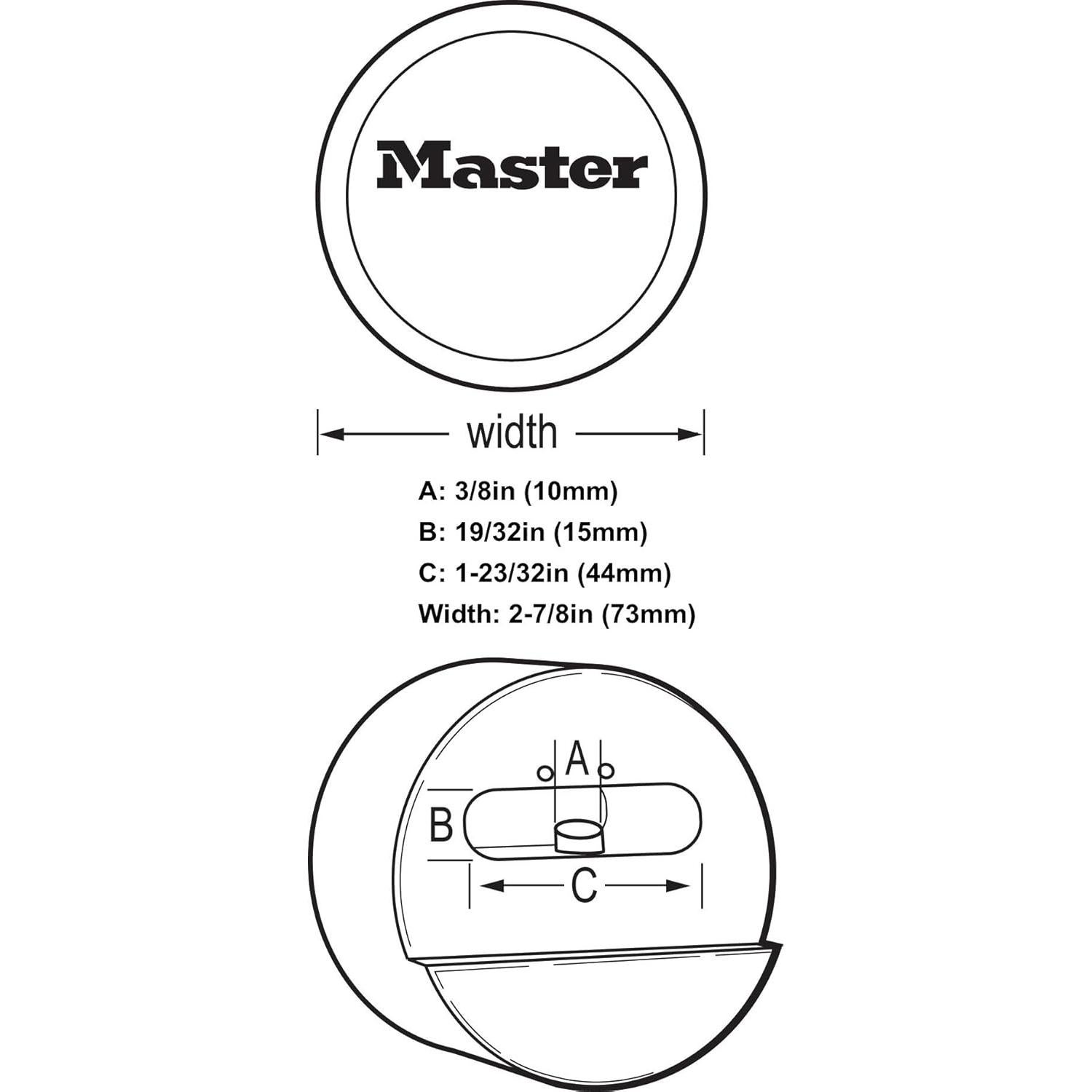 Master

width

A: 3/8in (10mm)
B: 19/32in (15mm)
C: 1-23/32in (44mm)
Width: 2-7/8in (73mm)

A

B

C